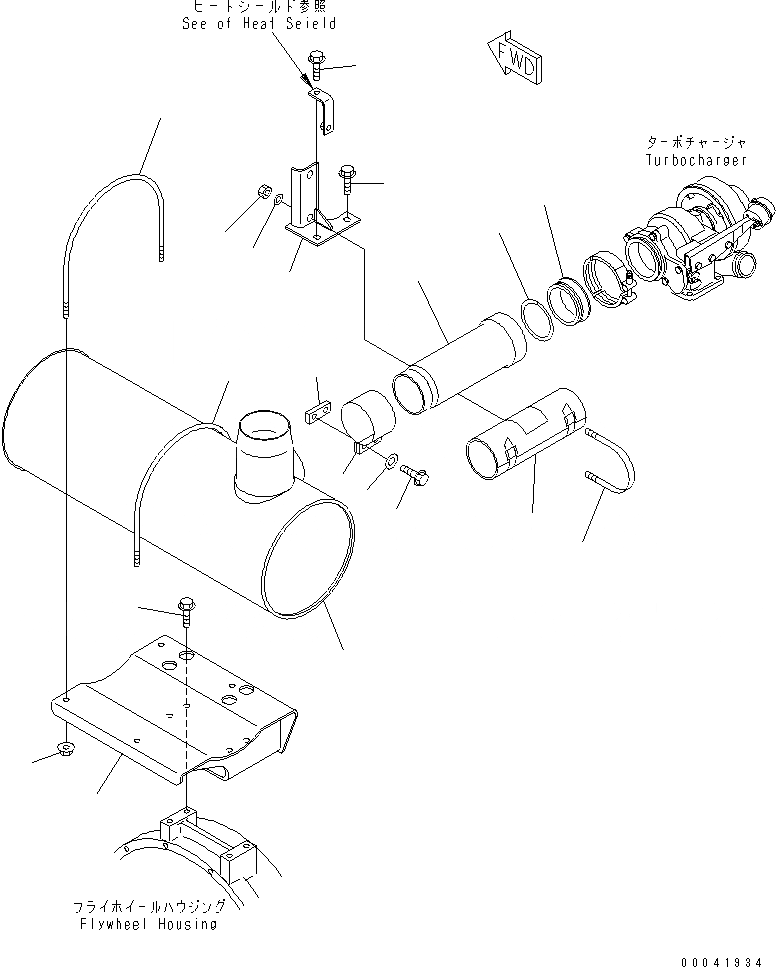 ヒートシールド参照
See of Heat Seield

FWD

ターボチャージャ
Turbocharger

フライホイールハウジング
Flywheel Housing

00041934