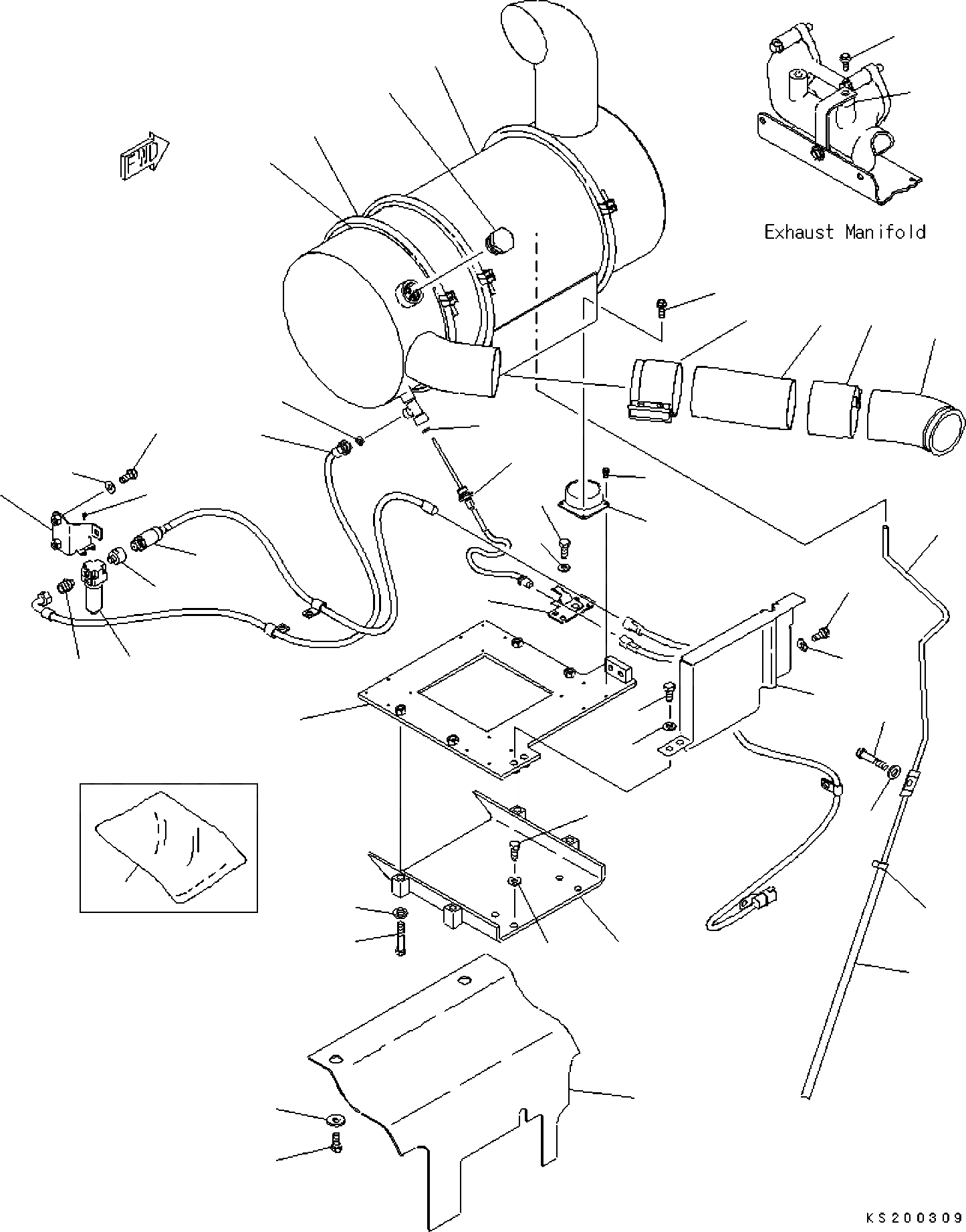 FWD

Exhaust Manifold

KS200309