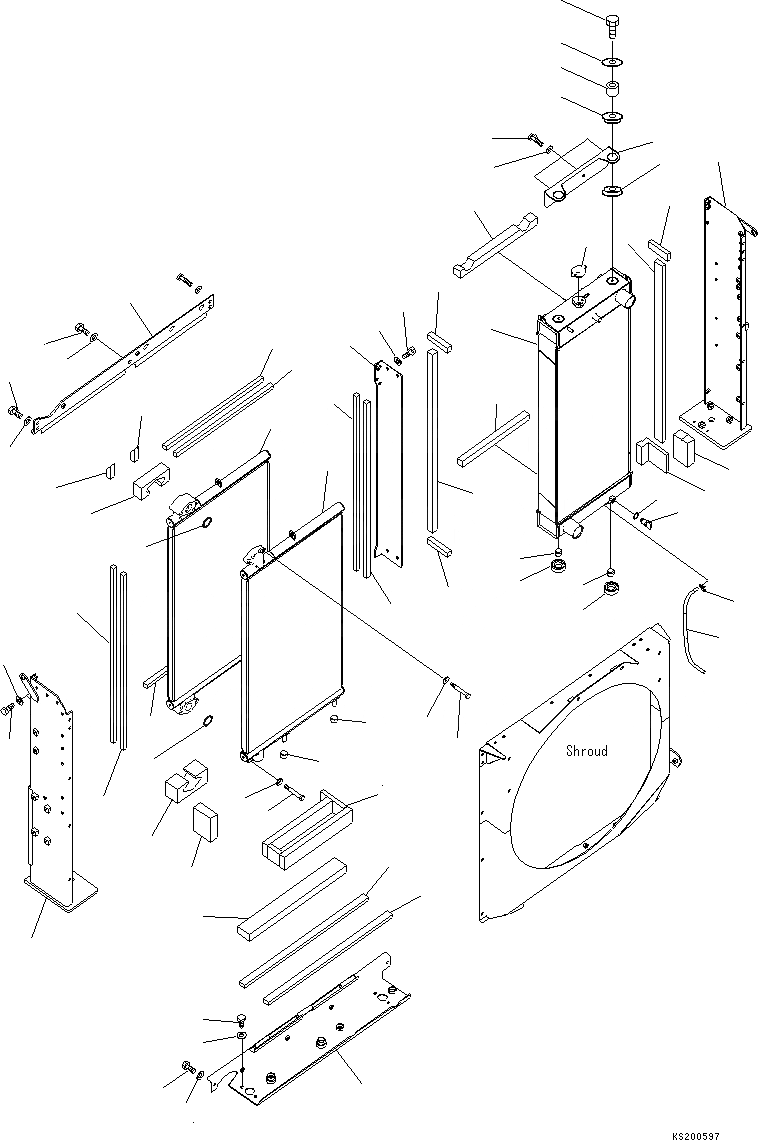 Shroud

KS200597