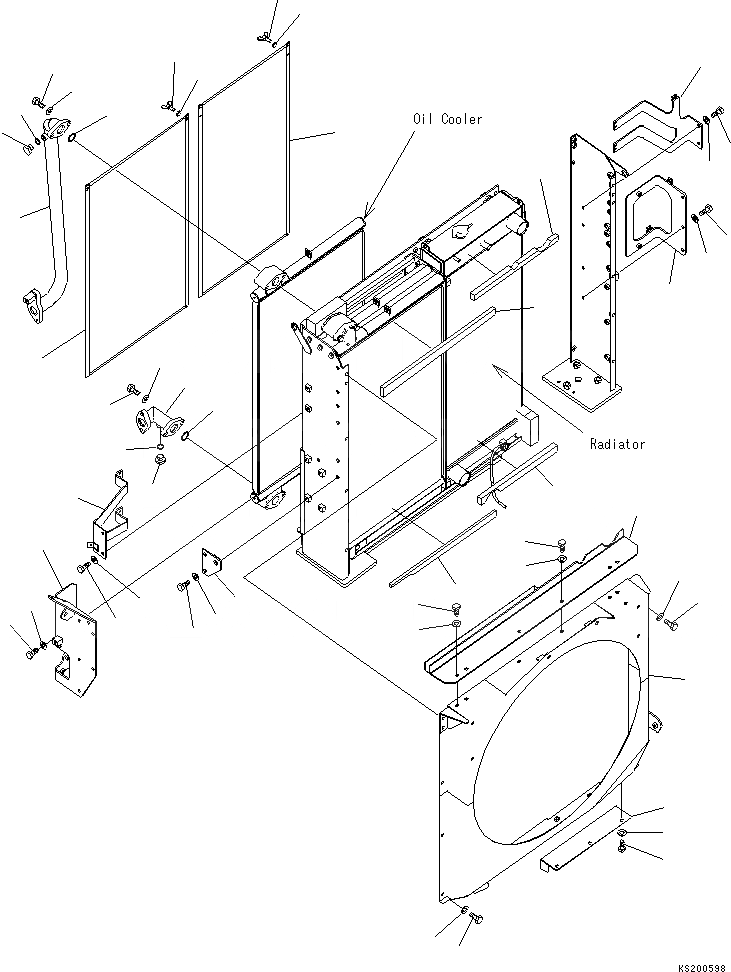 Oil Cooler

Radiator

KS200598