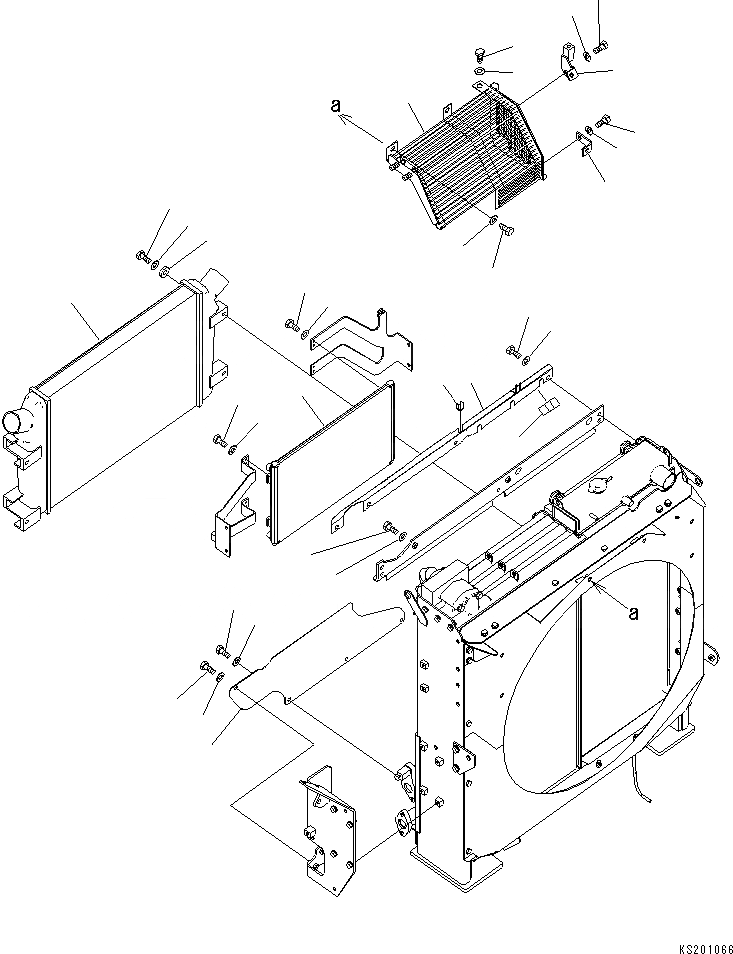 a
a
KS201066