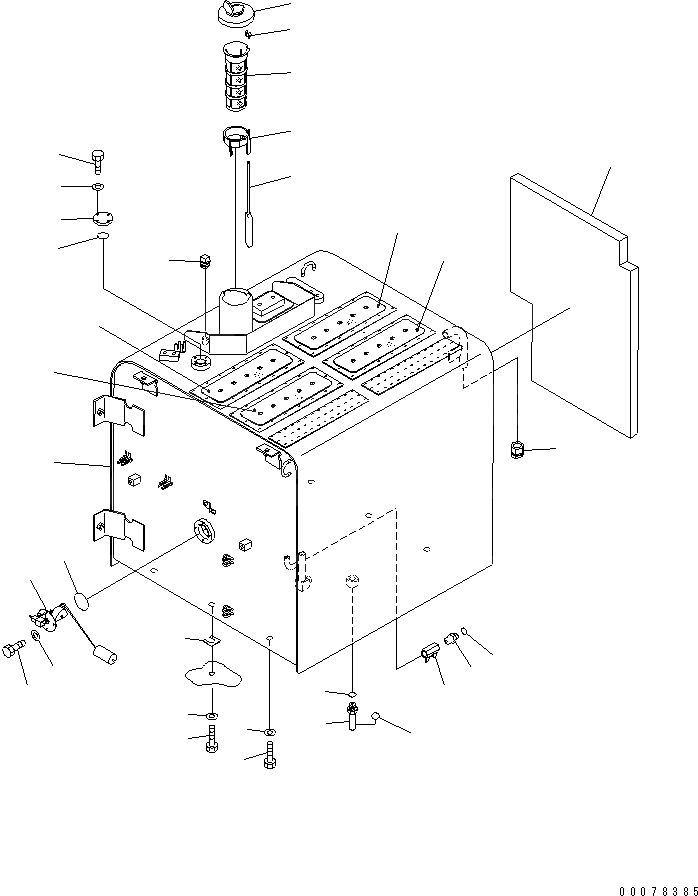 00078385