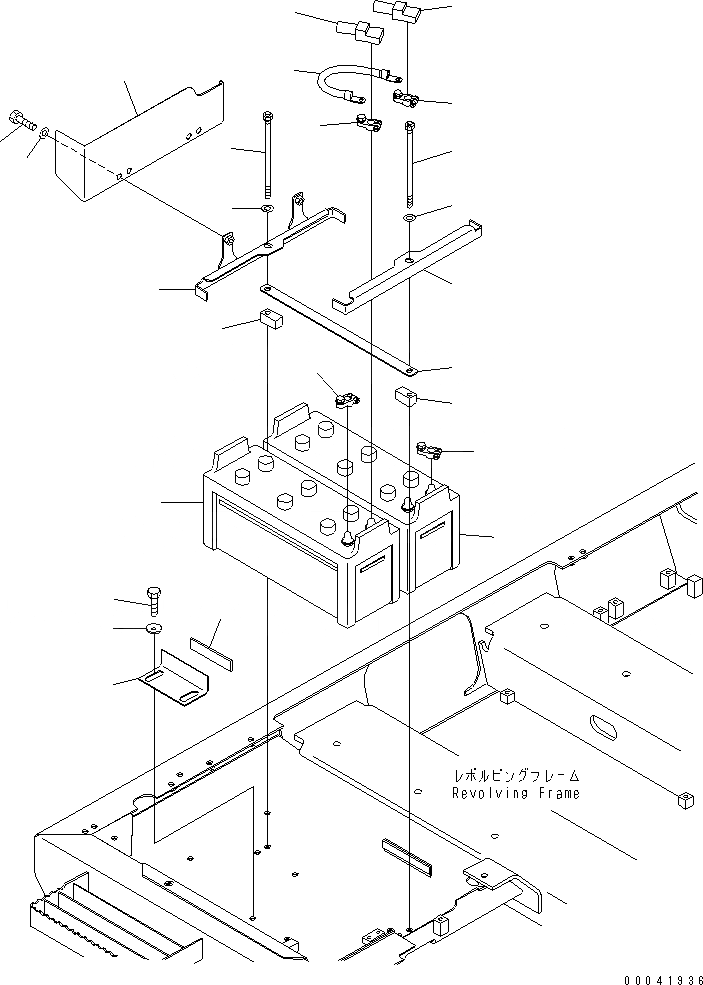 レボルビングフレーム
Revolving Frame

00041936