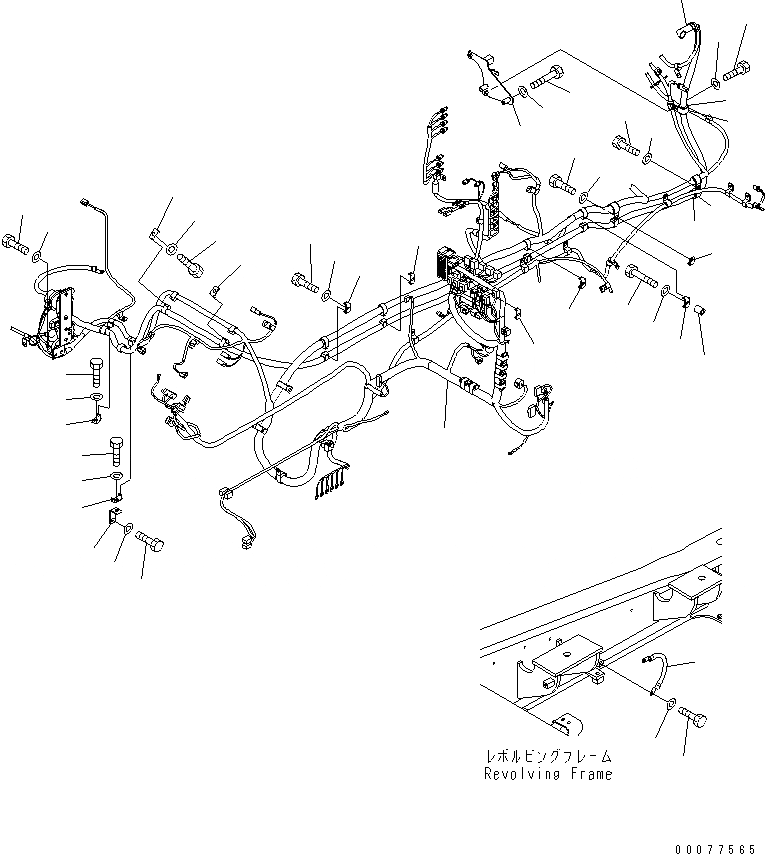 レボルビングフレーム
Revolving Frame

00077565