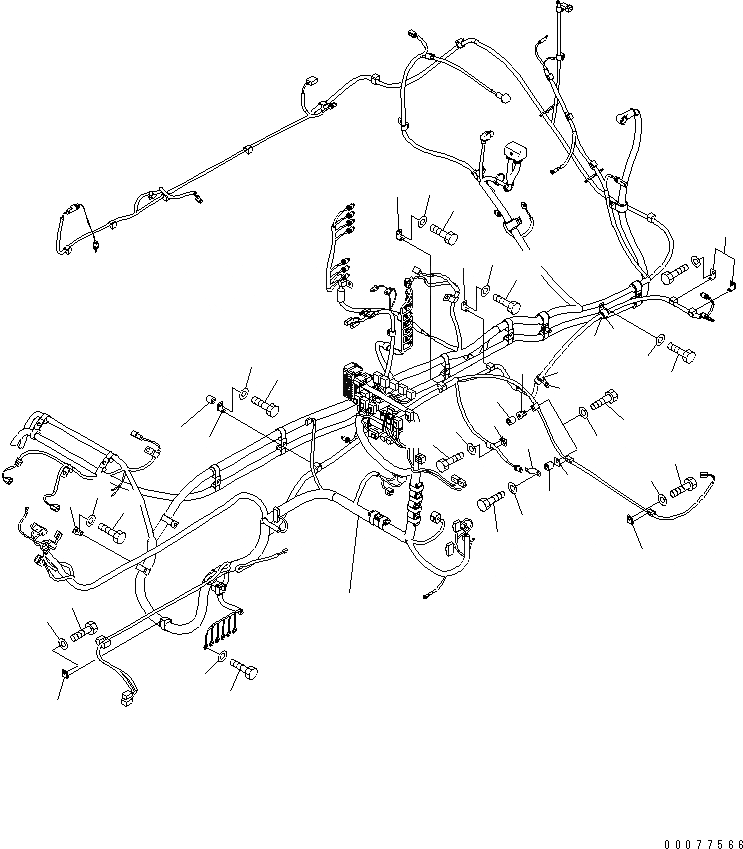 00077566