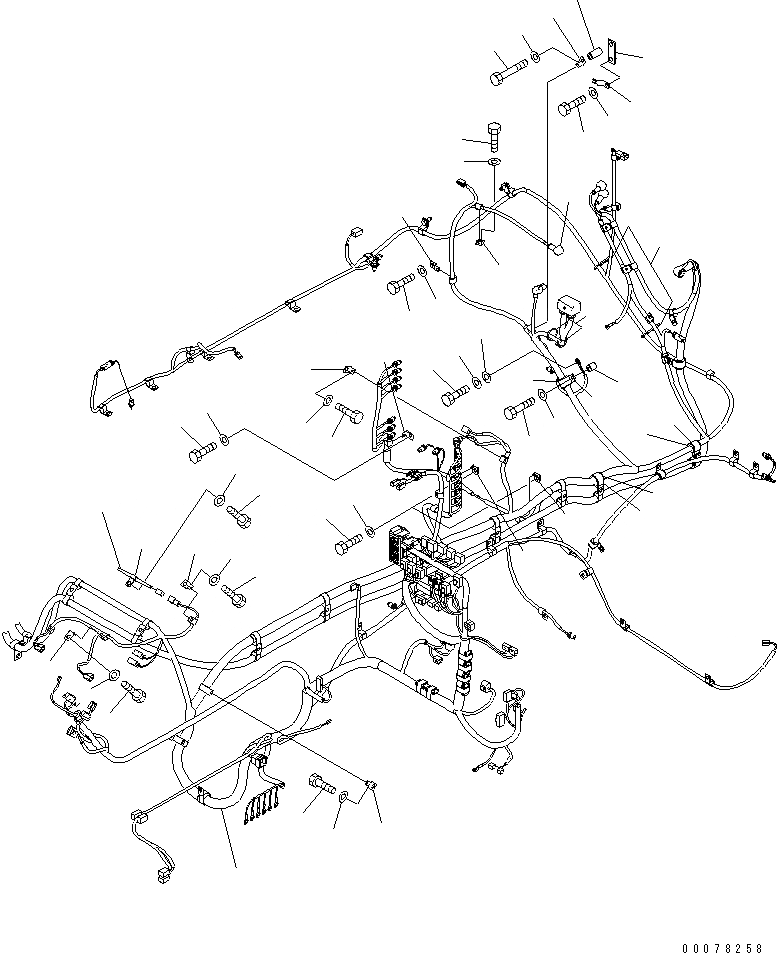 00078258