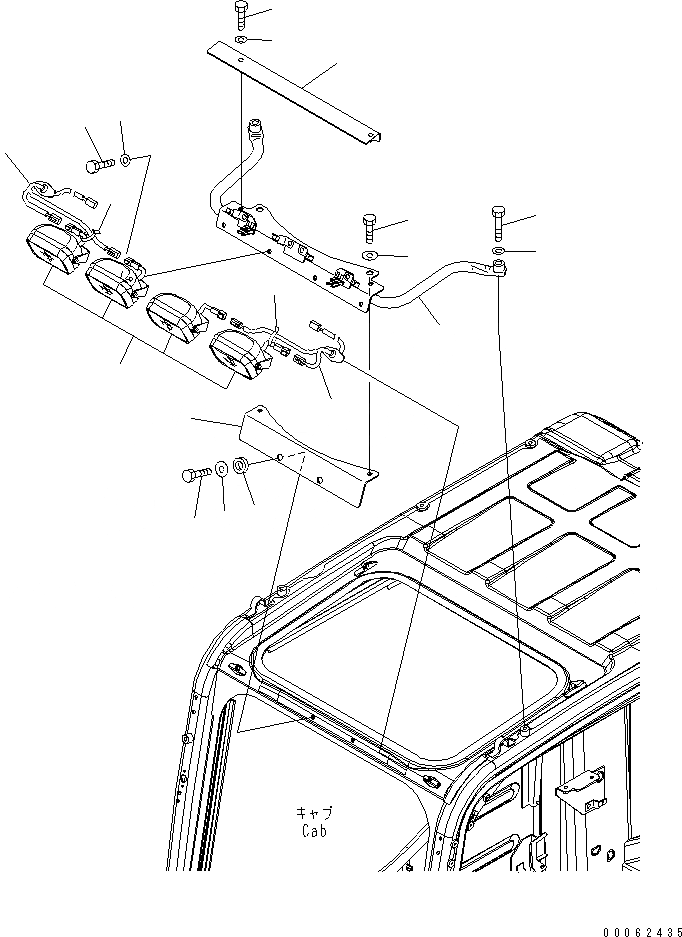 キャブ
Cab

00062435