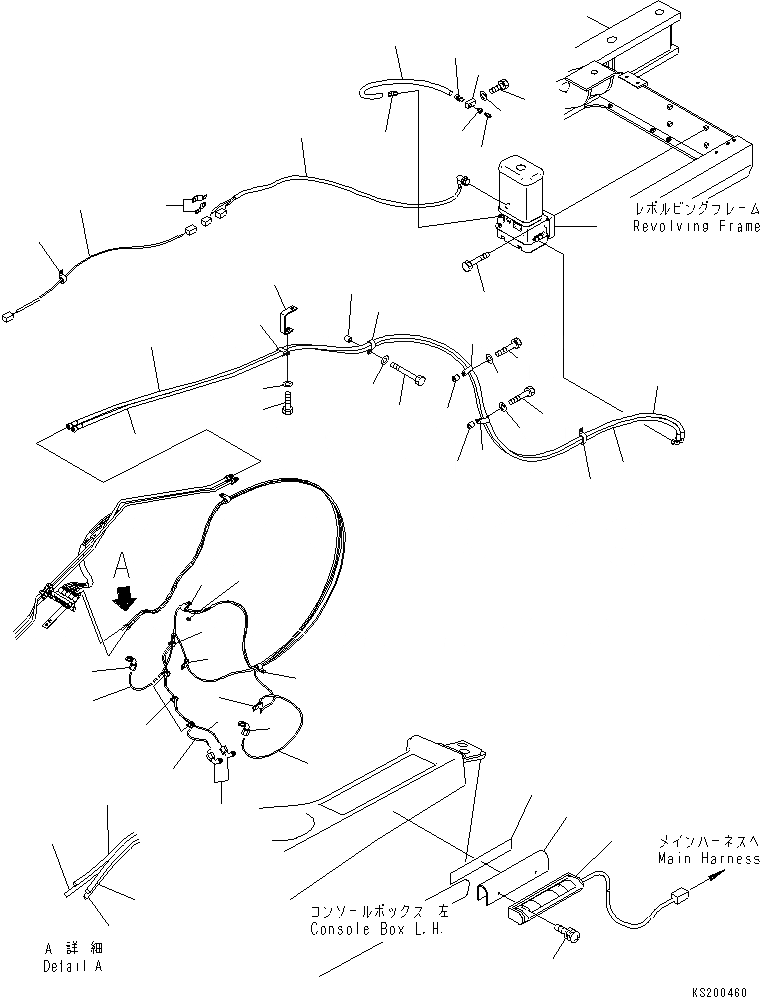 レボルビングフレーム
Revolving Frame

A

メインハーネスへ
Main Harness

コンソールボックス 左
Console Box L.H.

A 詳細
Detail A

KS200460