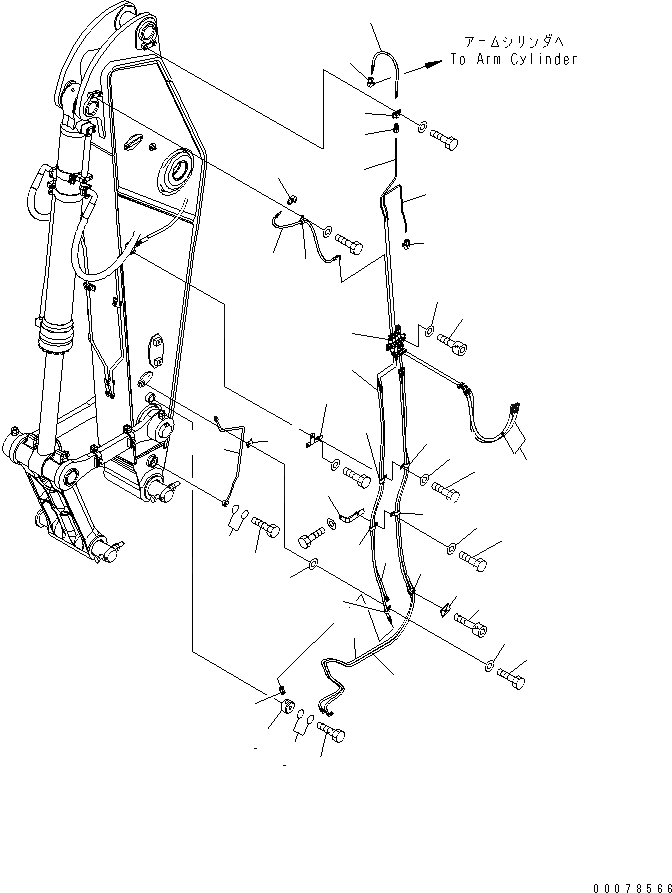 アームシリンダへ
To Arm Cylinder

00078566