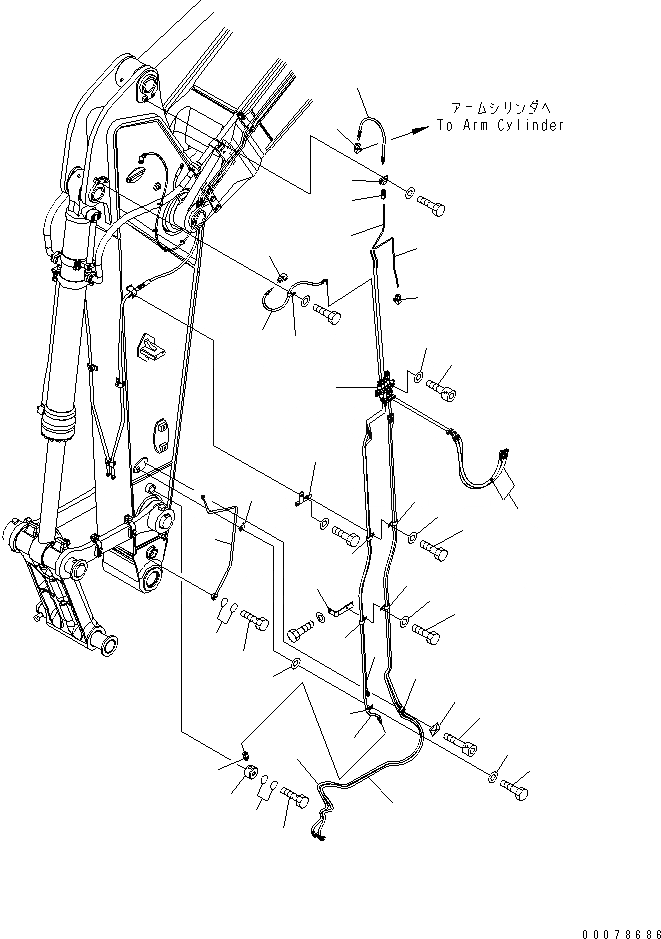 アームシリンダへ
To Arm Cylinder

00078686