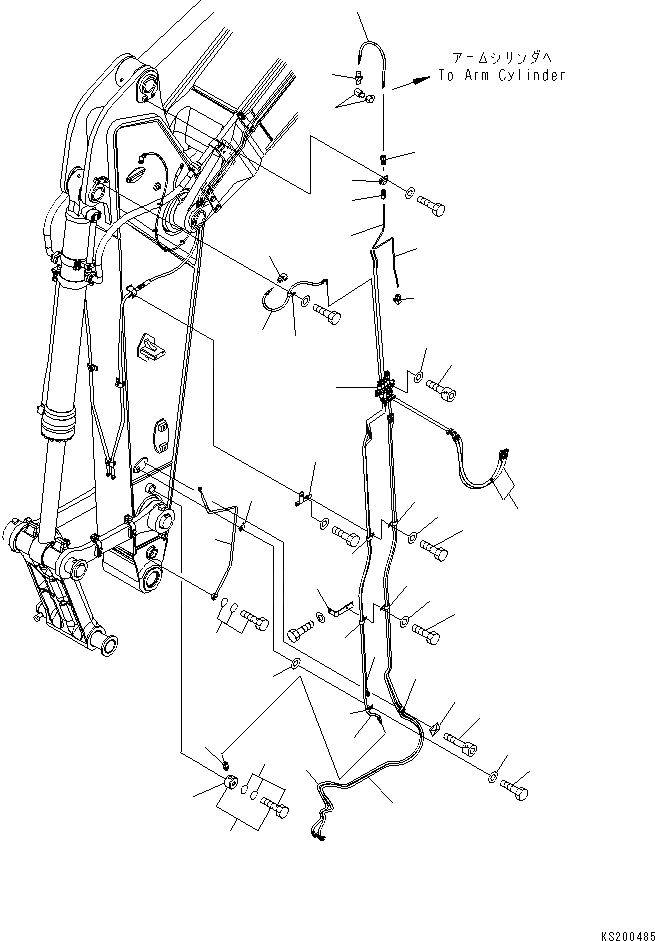 アームシリンダへ
To Arm Cylinder

KS200485