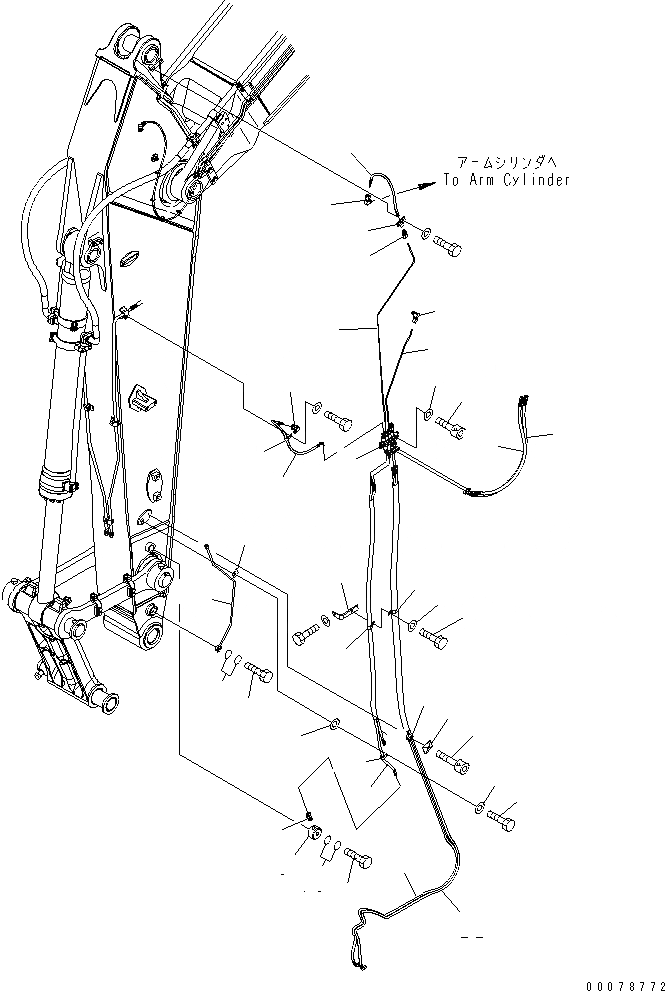 アームシリンダへ
To Arm Cylinder

00078772