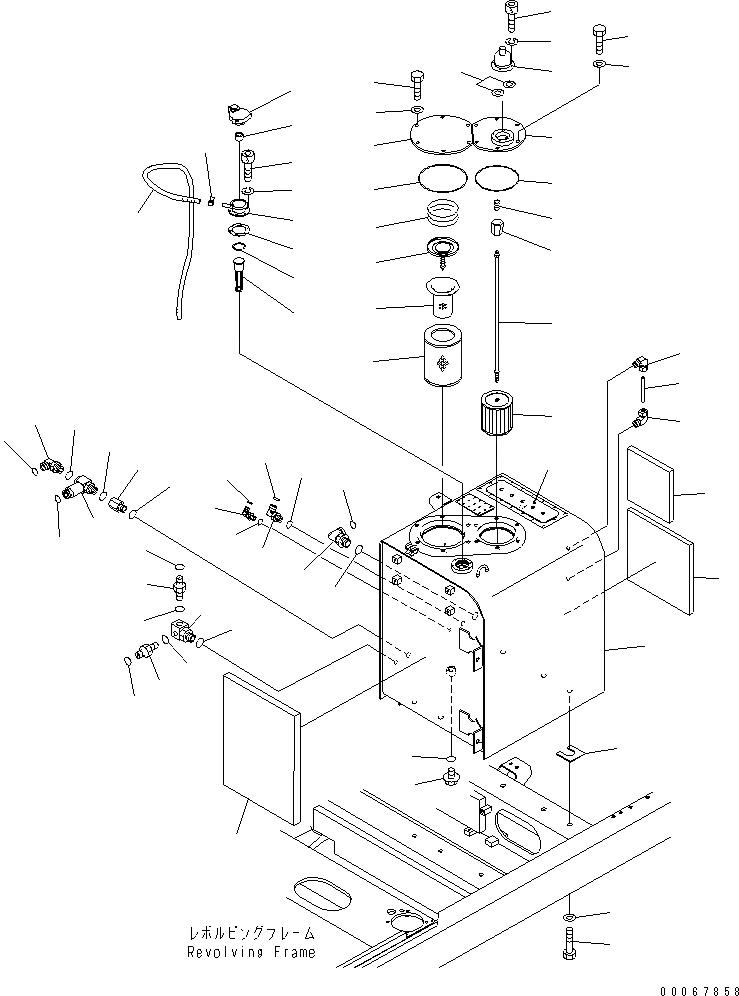 レボルビングフレーム
Revolving Frame

00067858