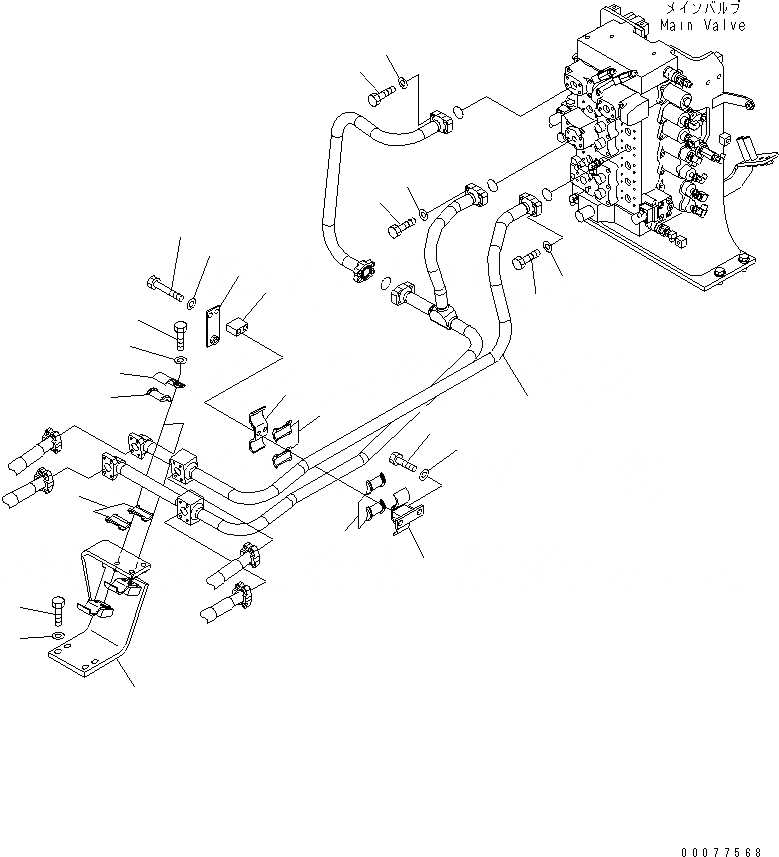 メインバルブ
Main Valve

00077568