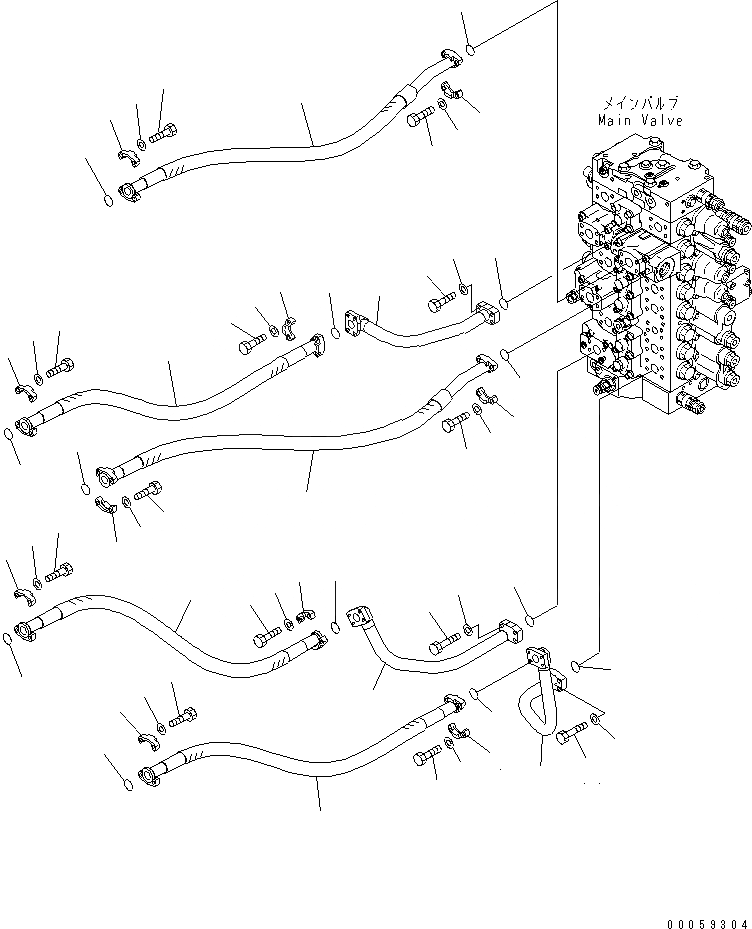 メインバルブ
Main Valve

00059304