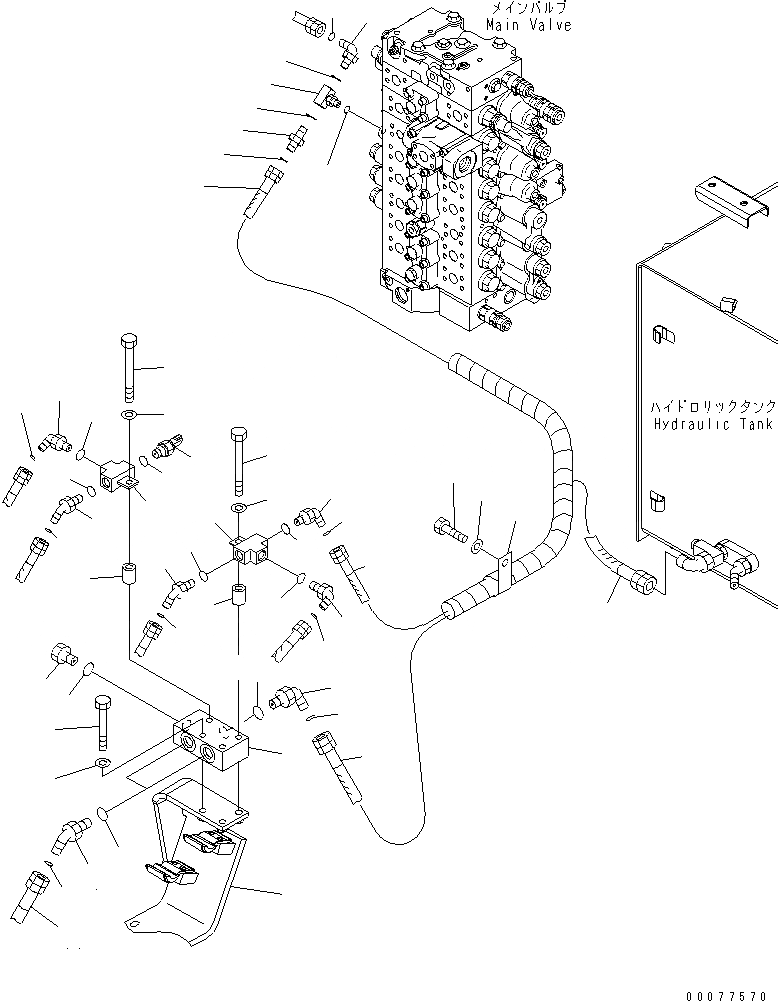 メインバルブ
Main Valve

ハイドロリックタンク
Hydraulic Tank

00077570