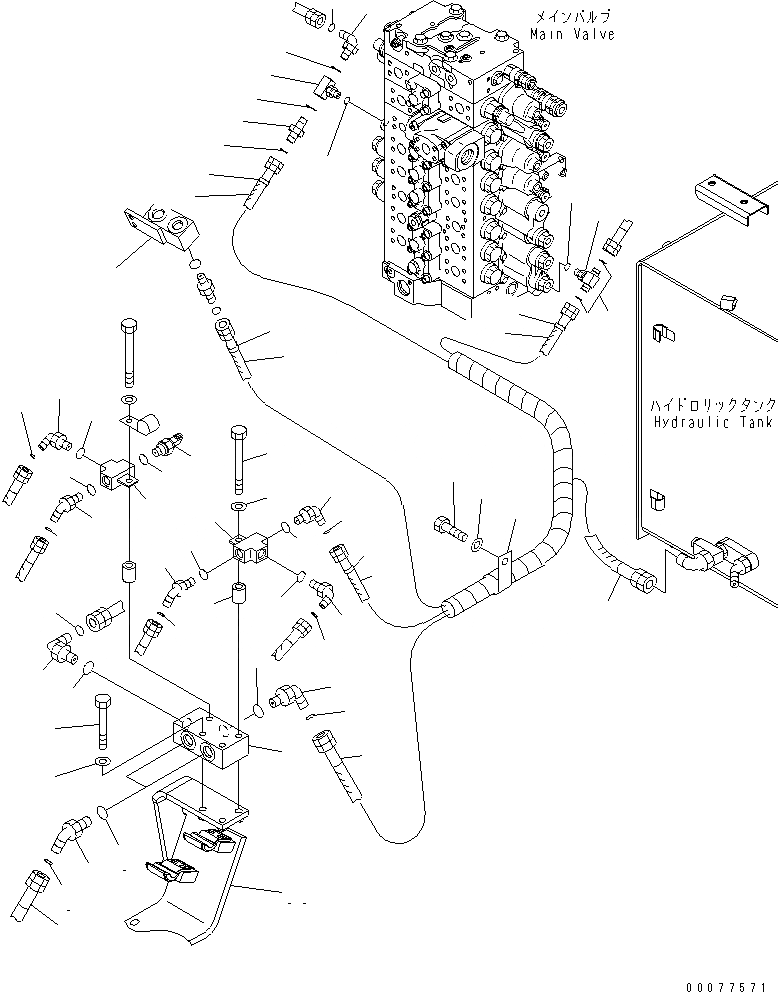 メインバルブ
Main Valve

ハイドロリックタンク
Hydraulic Tank

00077571