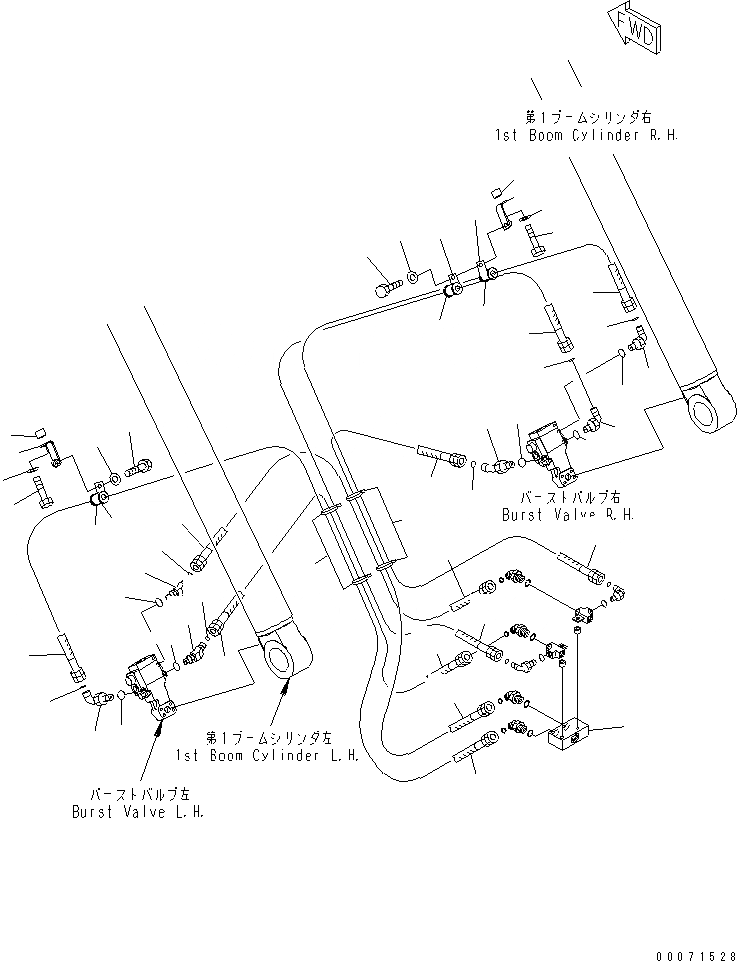 FWD

第1ブームシリンダ右
1st Boom Cylinder R.H.

バーストバルブ右
Burst Valve R.H.

第1ブームシリンダ左
1st Boom Cylinder L.H.

バーストバルブ左
Burst Valve L.H.

00071528