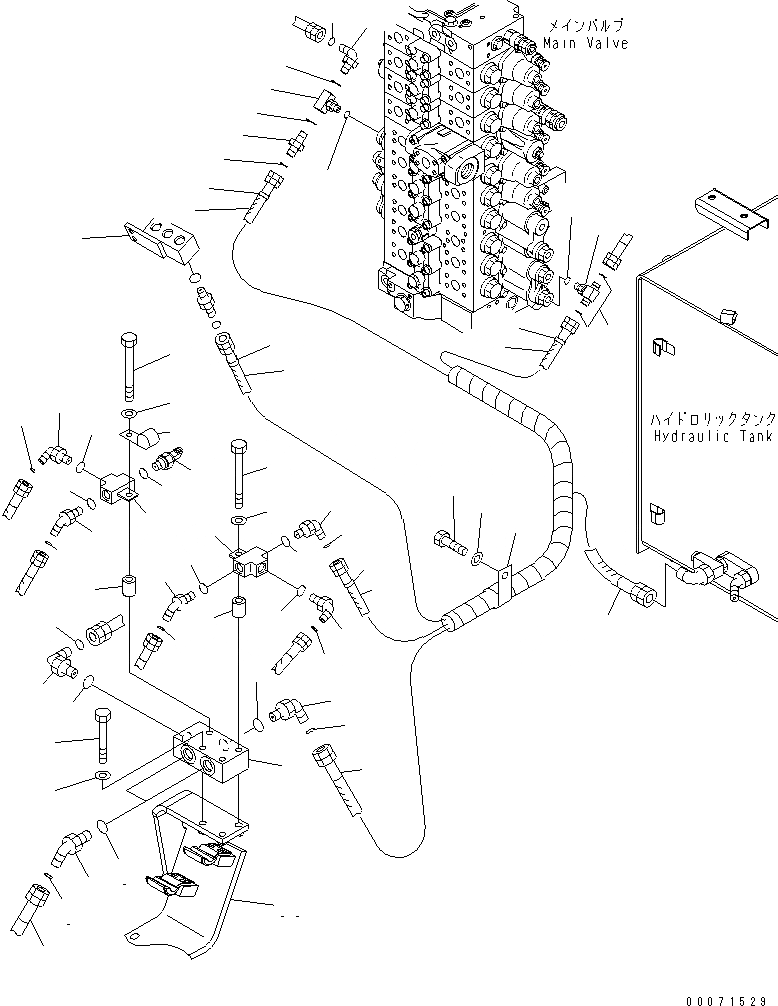 メインバルブ
Main Valve

ハイドロリックタンク
Hydraulic Tank

00071529