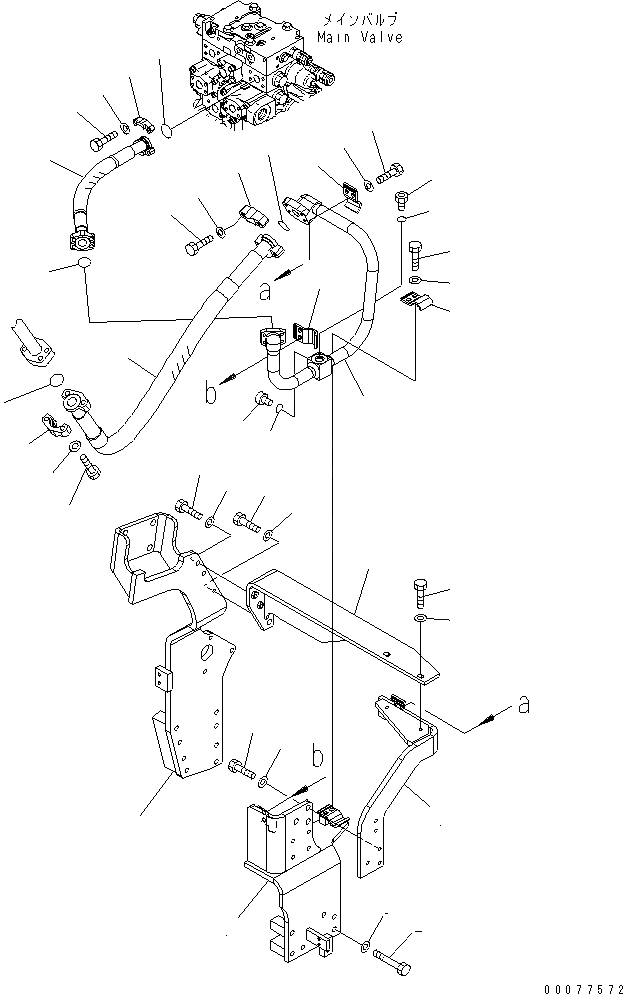 メインバルブ
Main Valve

a

b

a

b

00077572