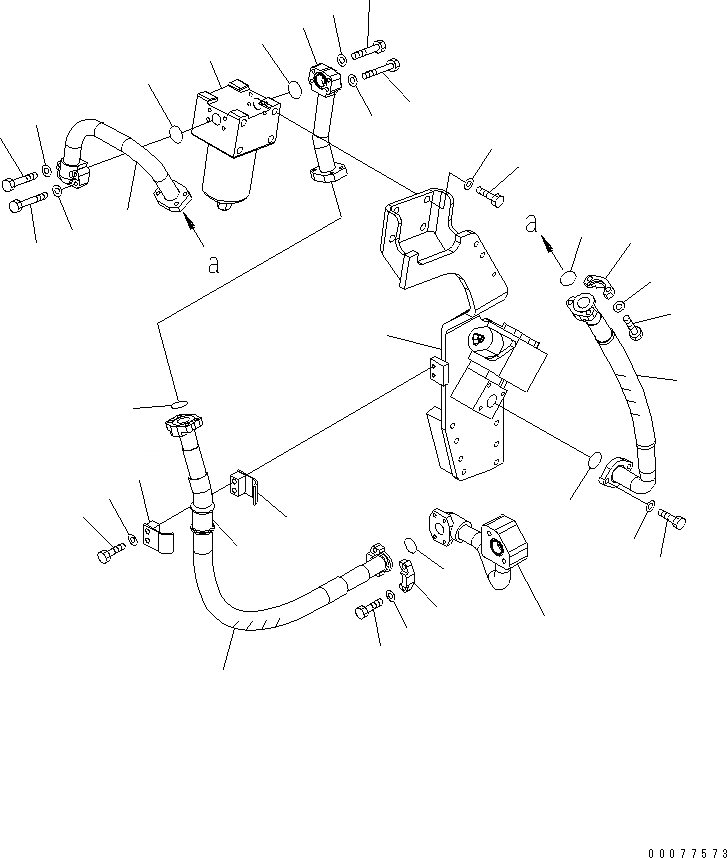 a

a

00077573