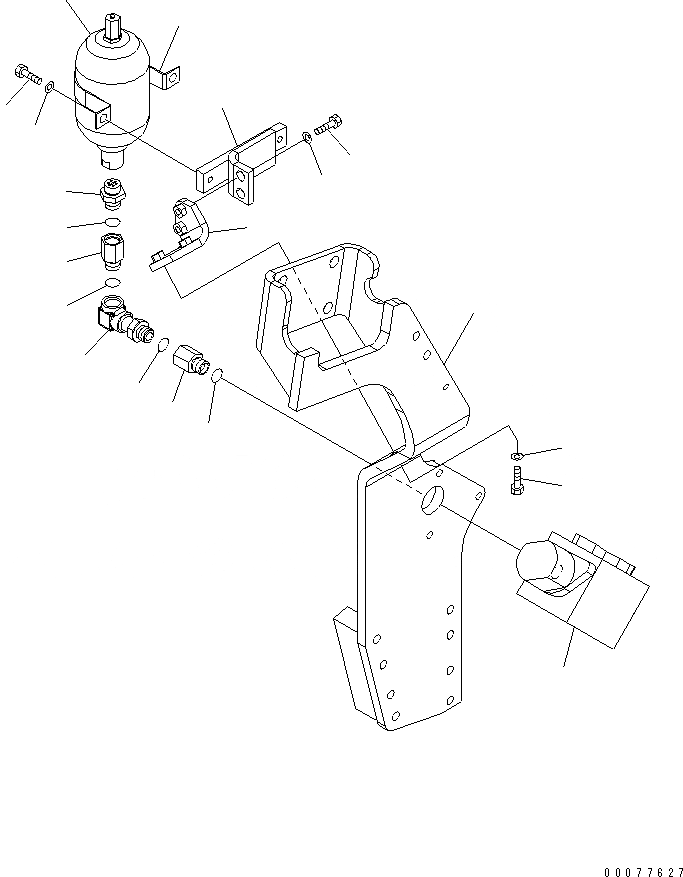 00077627