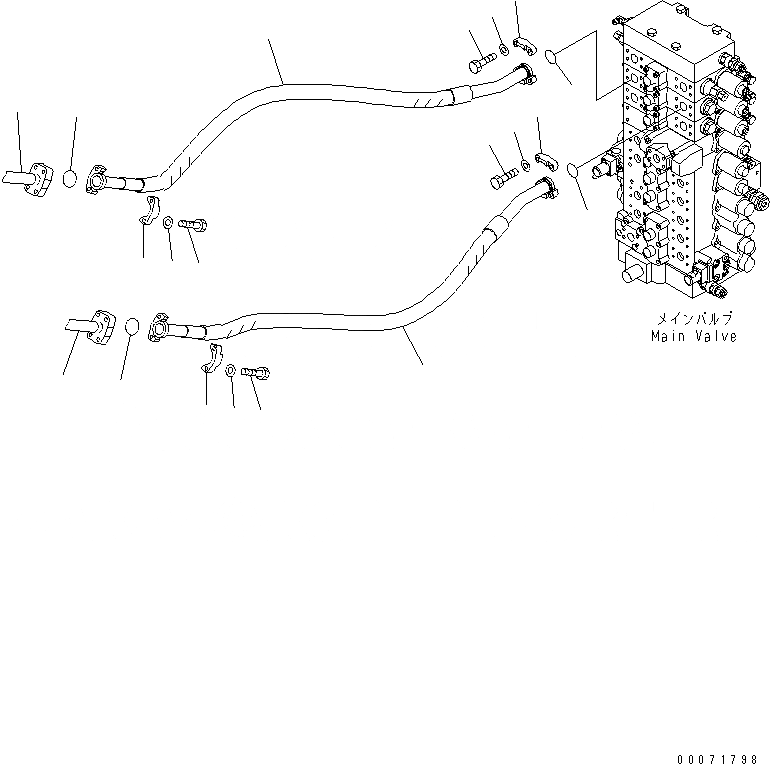 メインバルブ
Main Valve

00071798