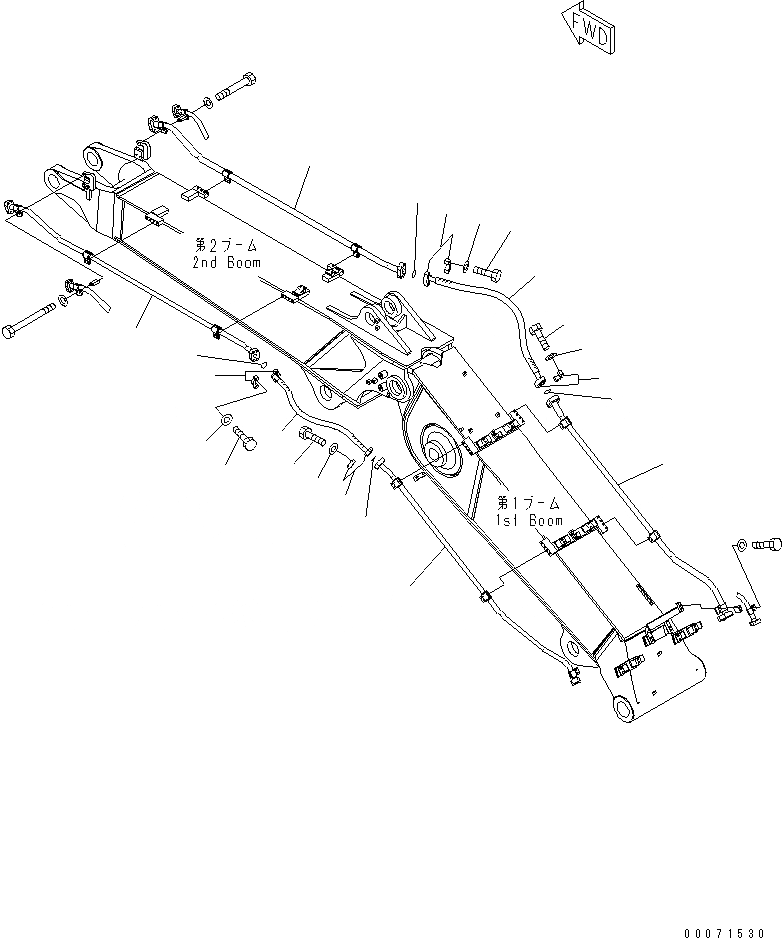 FWD

第2ブーム
2nd Boom

第1ブーム
1st Boom

00071530