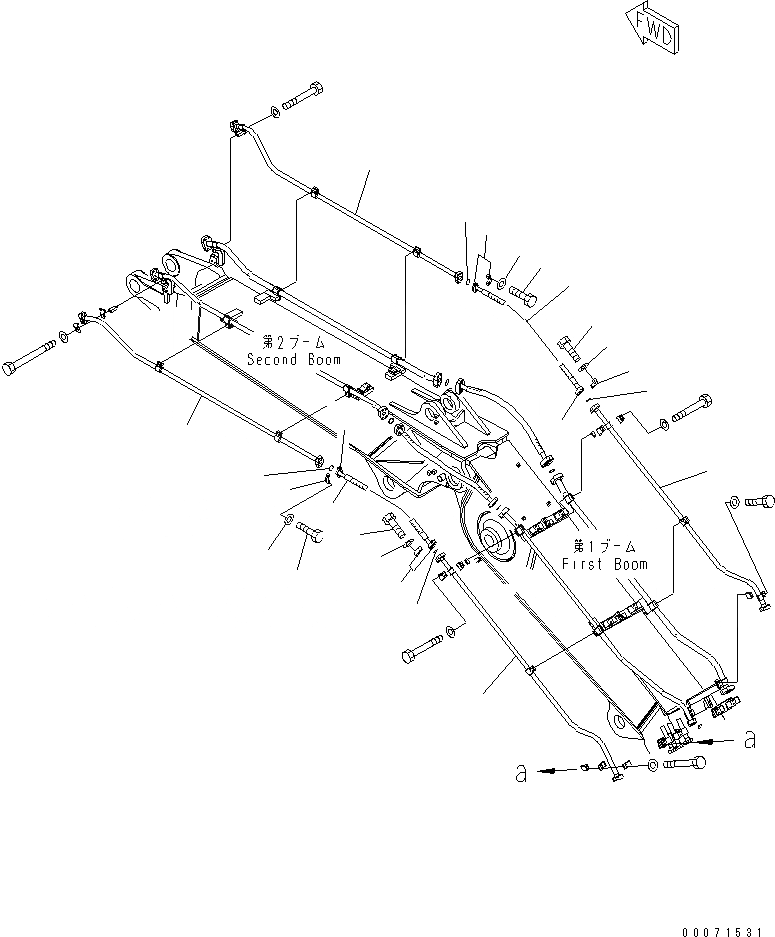 FWD

第2ブーム
Second Boom

第1ブーム
First Boom

a

a

00071531