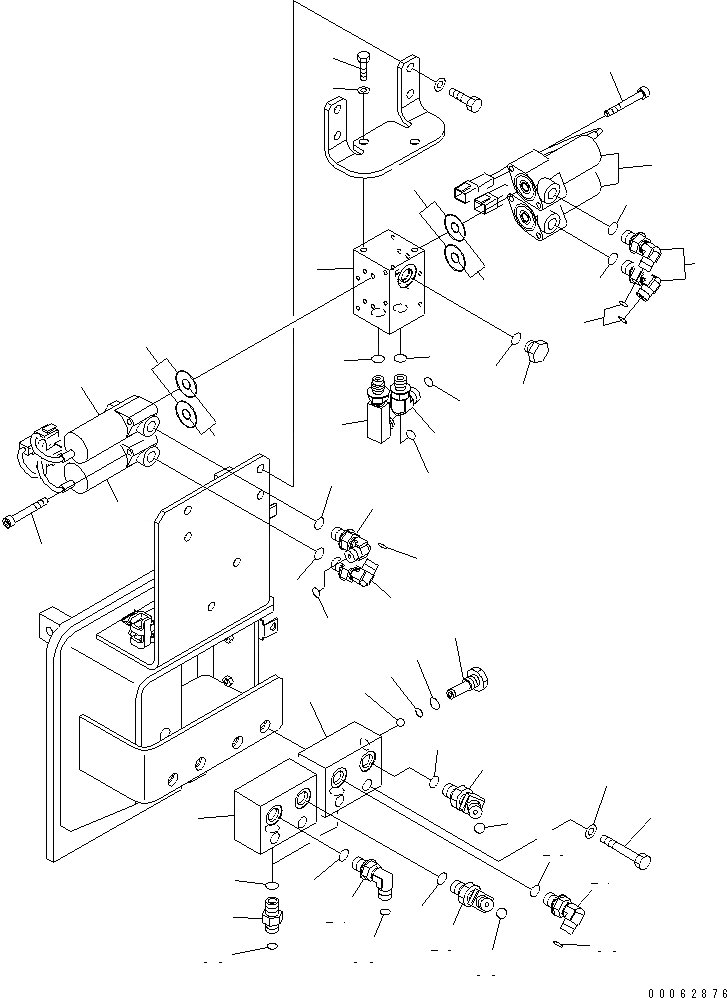 00062876