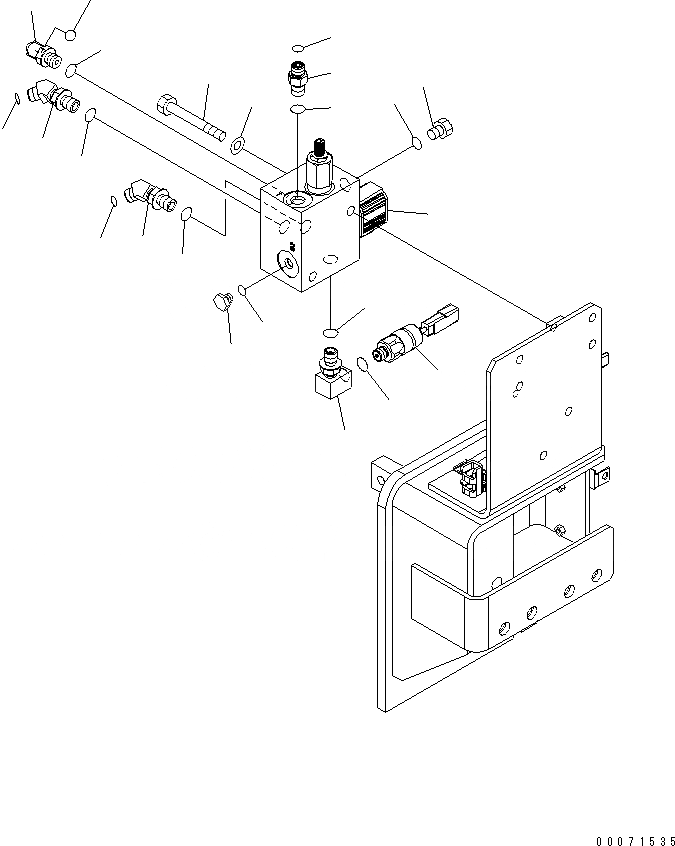 00071535