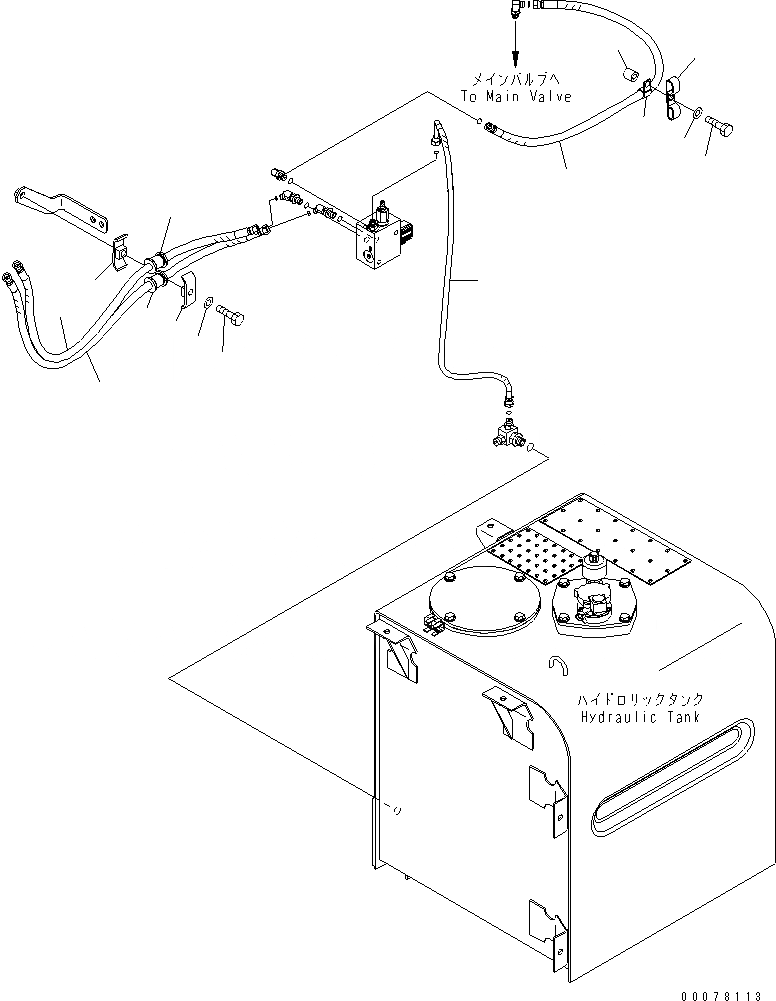 メインバルブへ
To Main Valve

ハイドロリックタンク
Hydraulic Tank

00078113