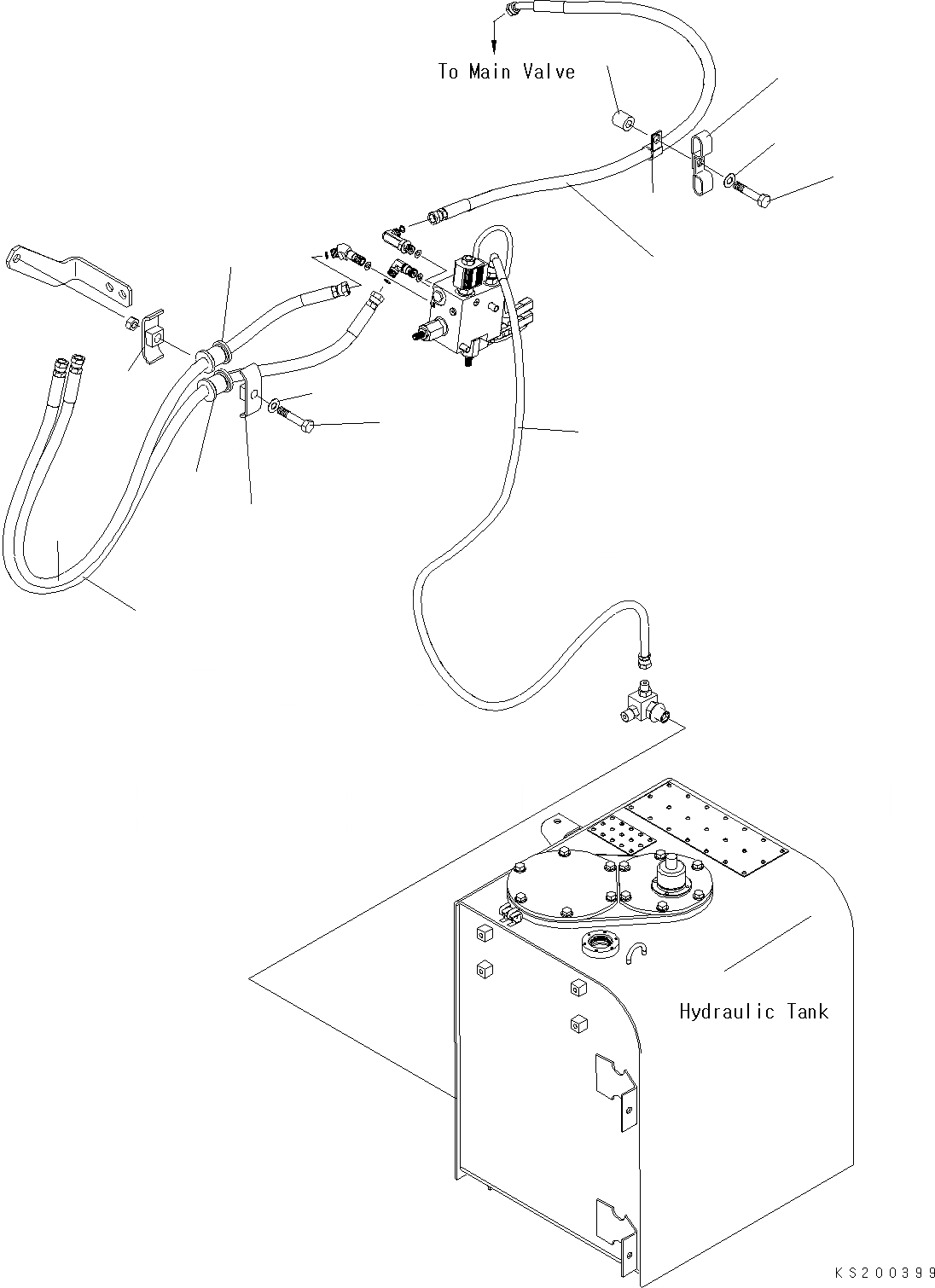 To Main Valve

Hydraulic Tank

KS200399