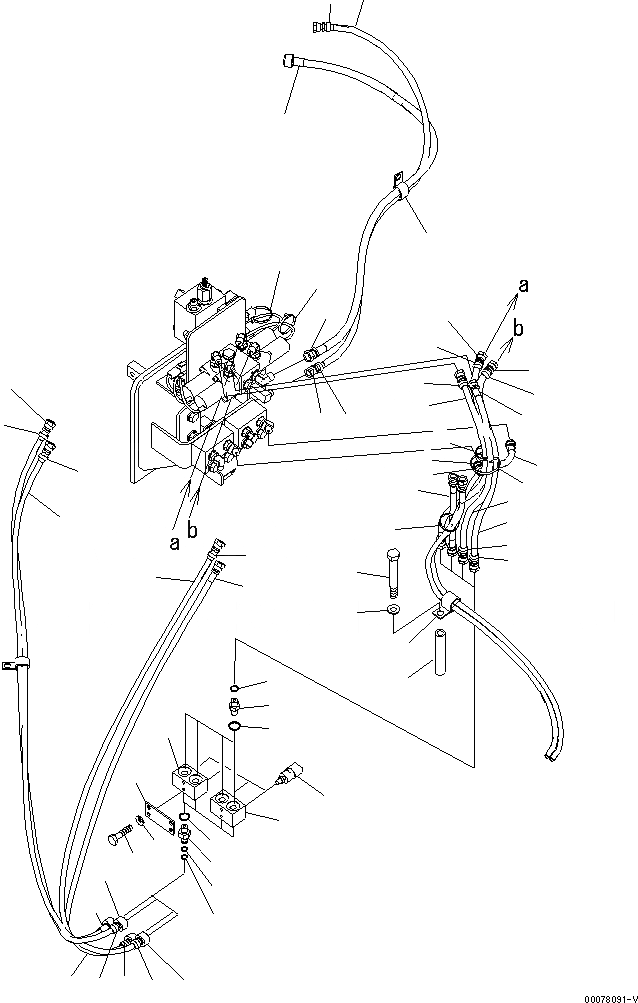 a
b
a
b
00078091-V