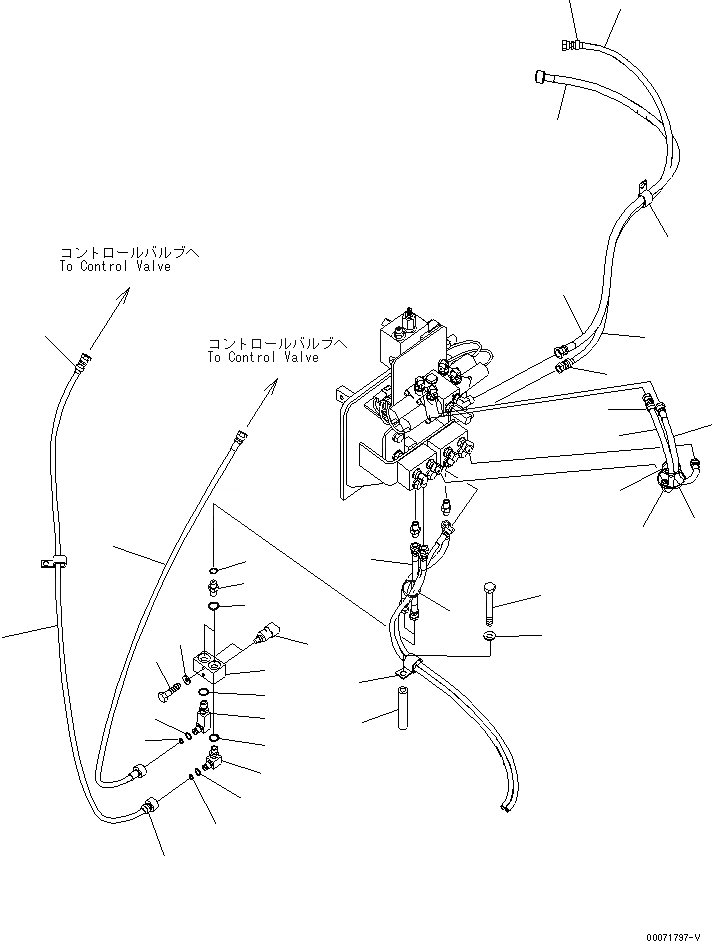 コントロールバルブへ
To Control Valve

コントロールバルブへ
To Control Valve

00071797-V