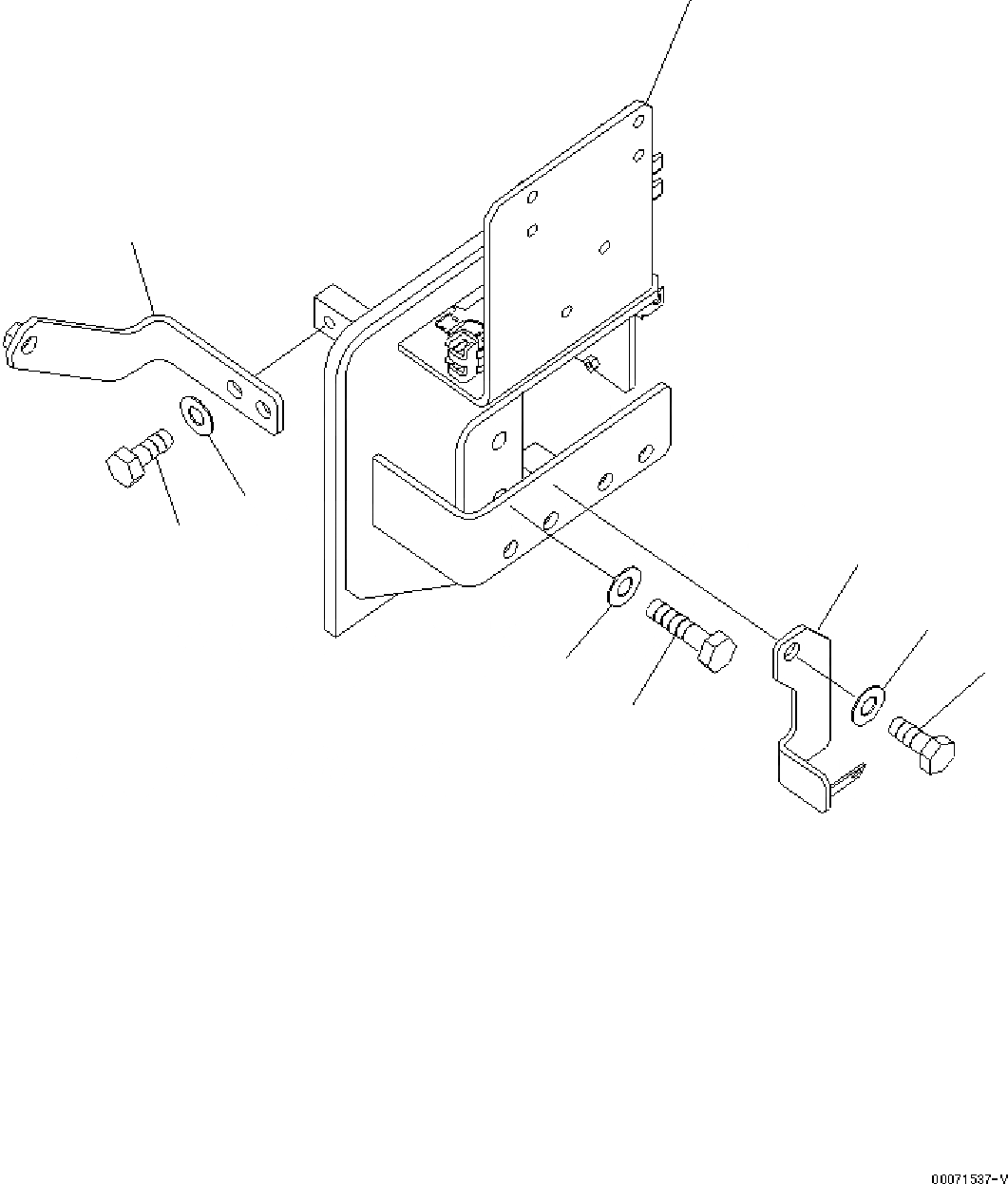 00071537-V