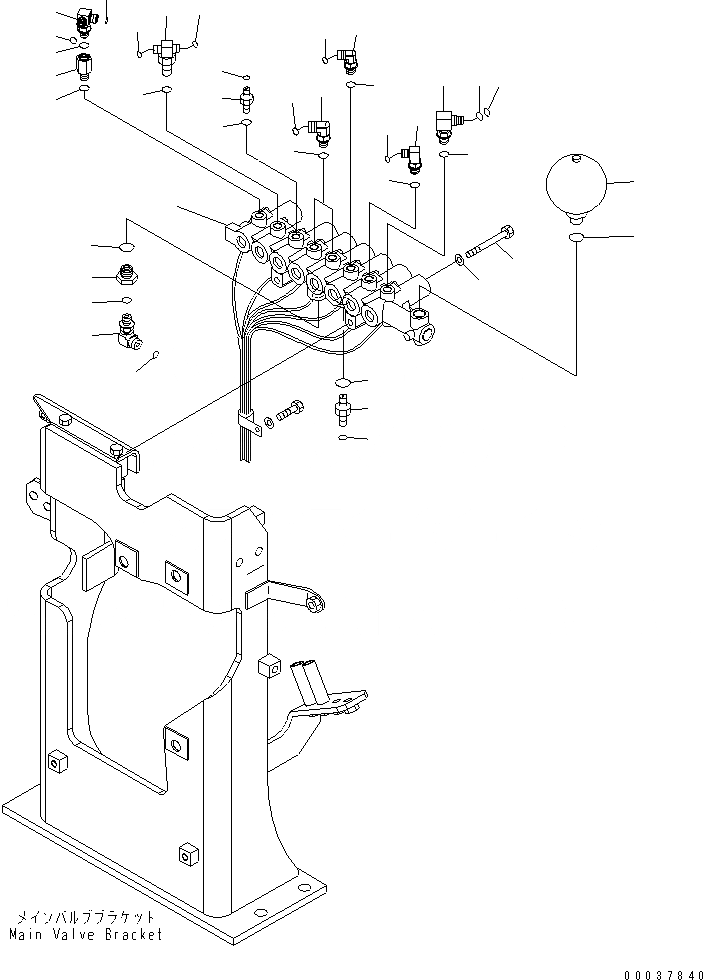 メインバルブブラケット
Main Valve Bracket

00037840