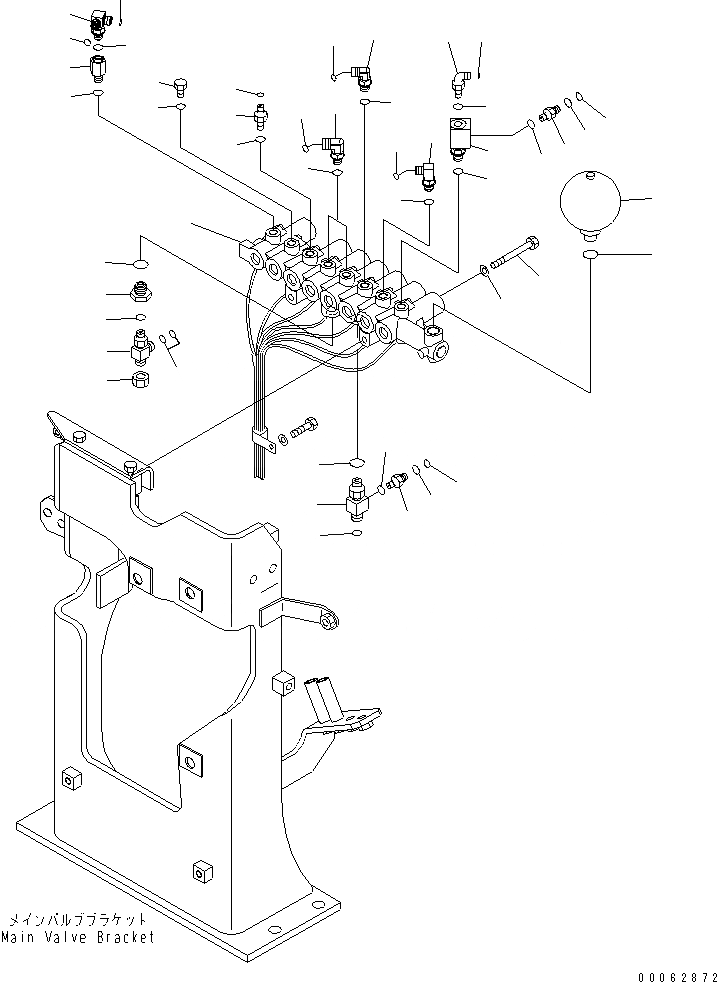 メインバルブブラケット
Main Valve Bracket

00062872