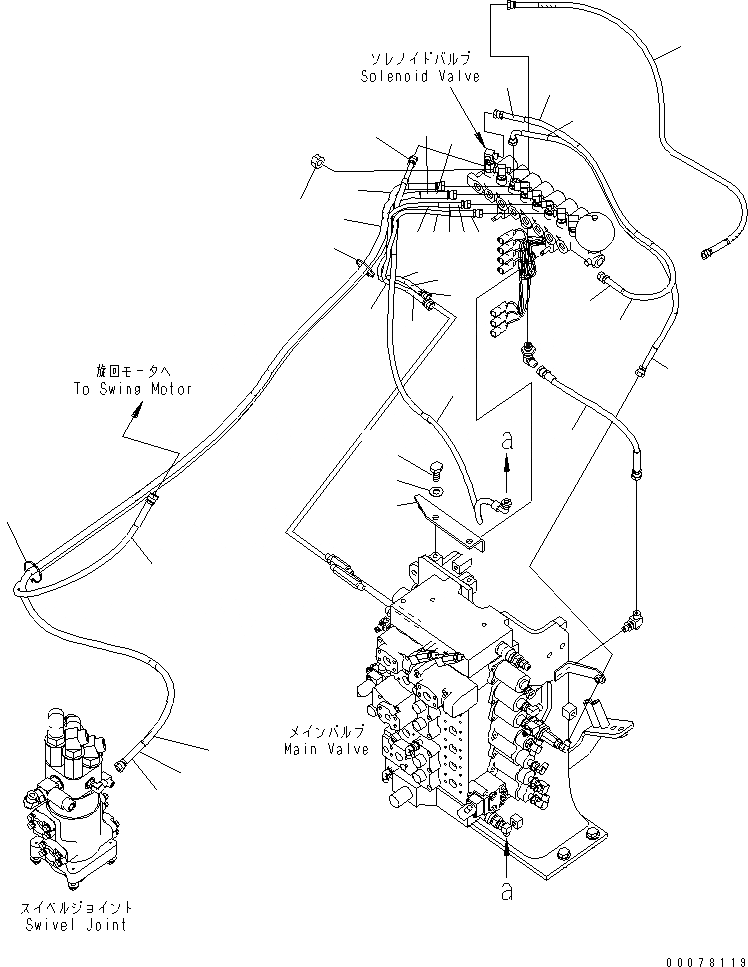 ソレノイドバルブ
Solenoid Valve

旋回モータへ
To Swing Motor

a

メインバルブ
Main Valve

a

スイベルジョイント
Swivel Joint

00078119