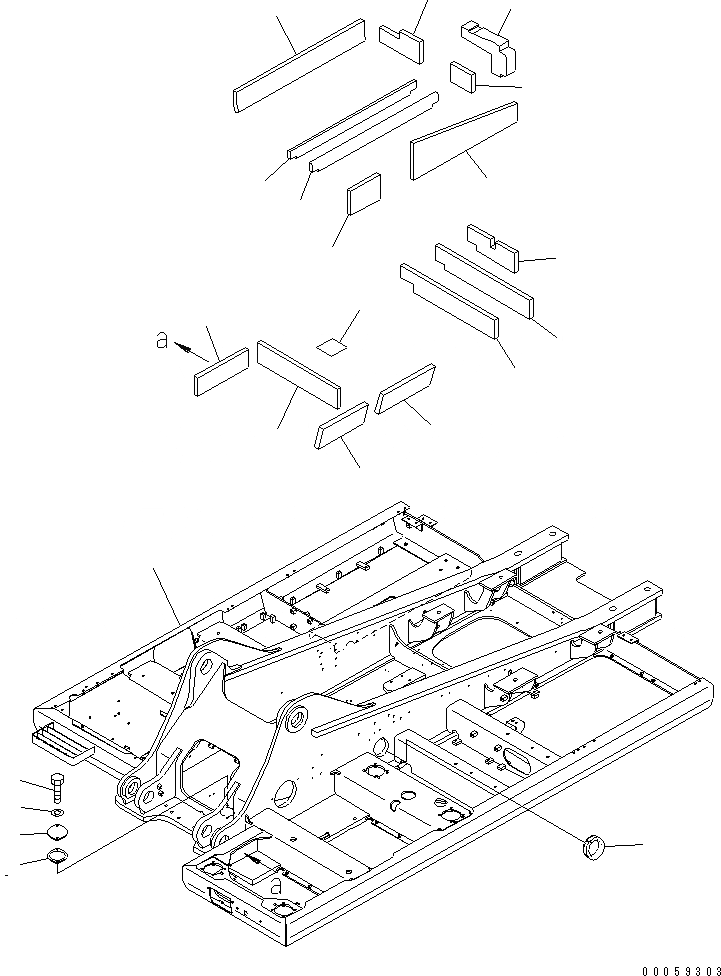 a

a

00059303