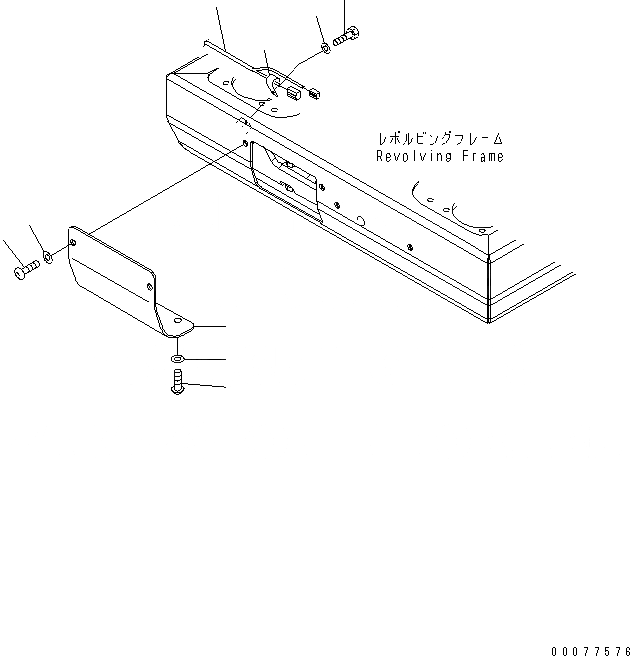 レボルビングフレーム
Revolving Frame

00077576