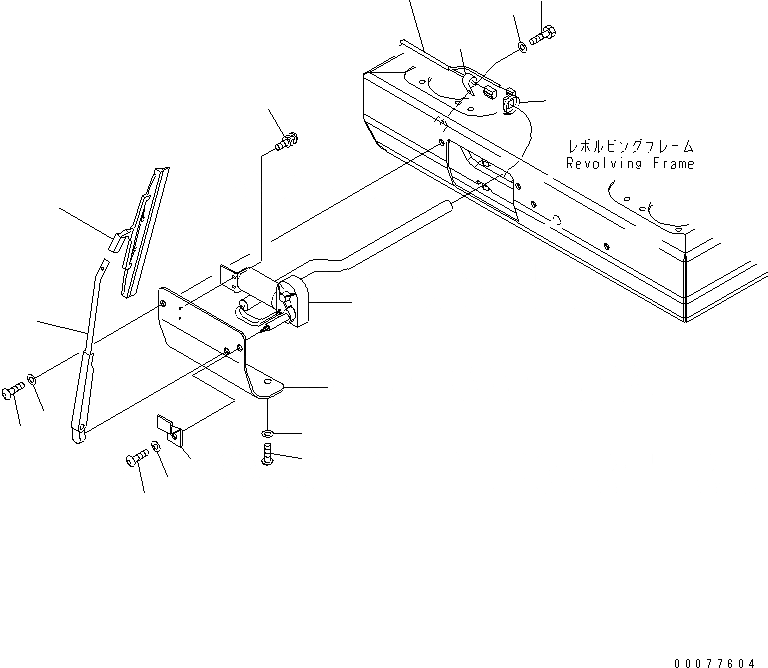 レボルビングフレーム
Revolving Frame

00077604