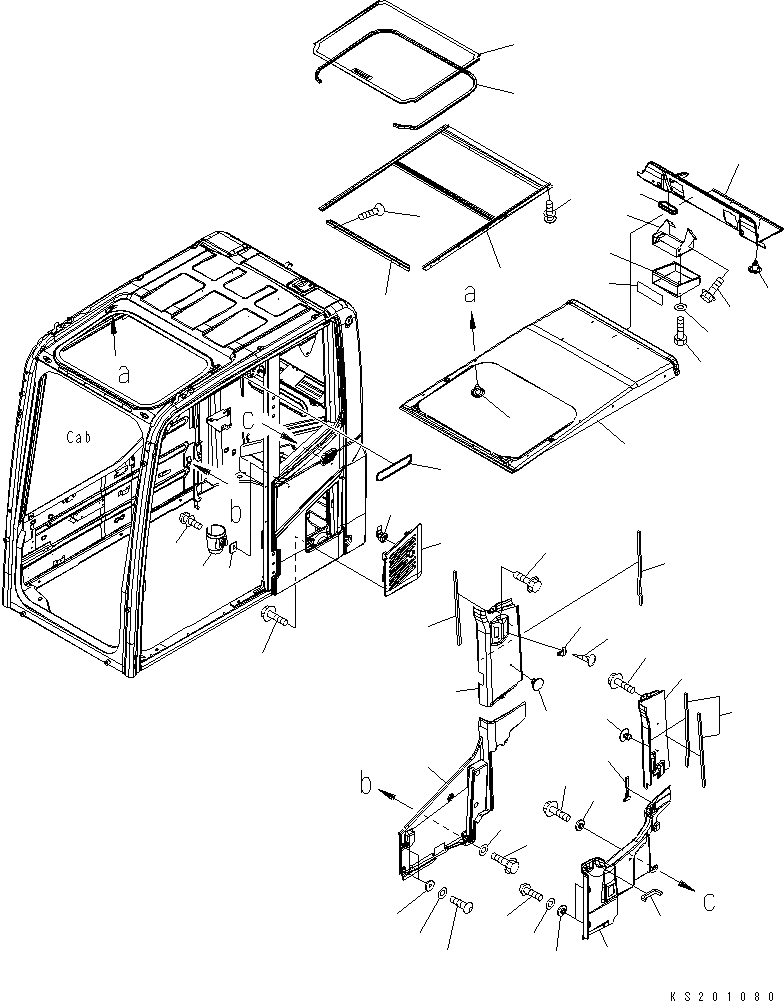 a
a
Cab
c
b
b
c
KS201080