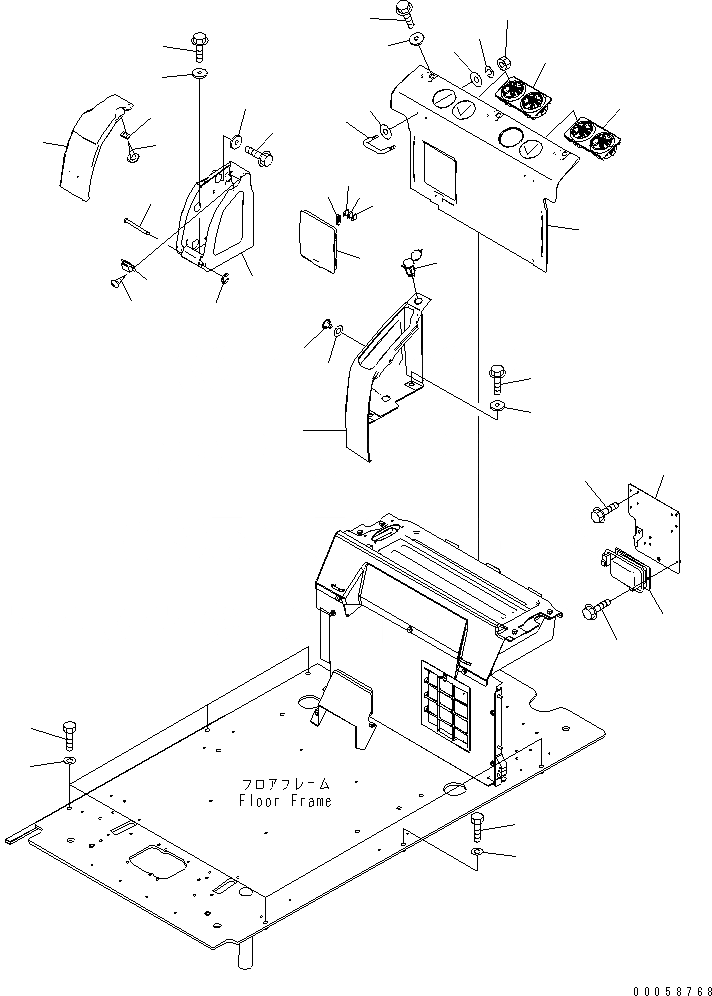 フロアフレーム
Floor Frame

00058768