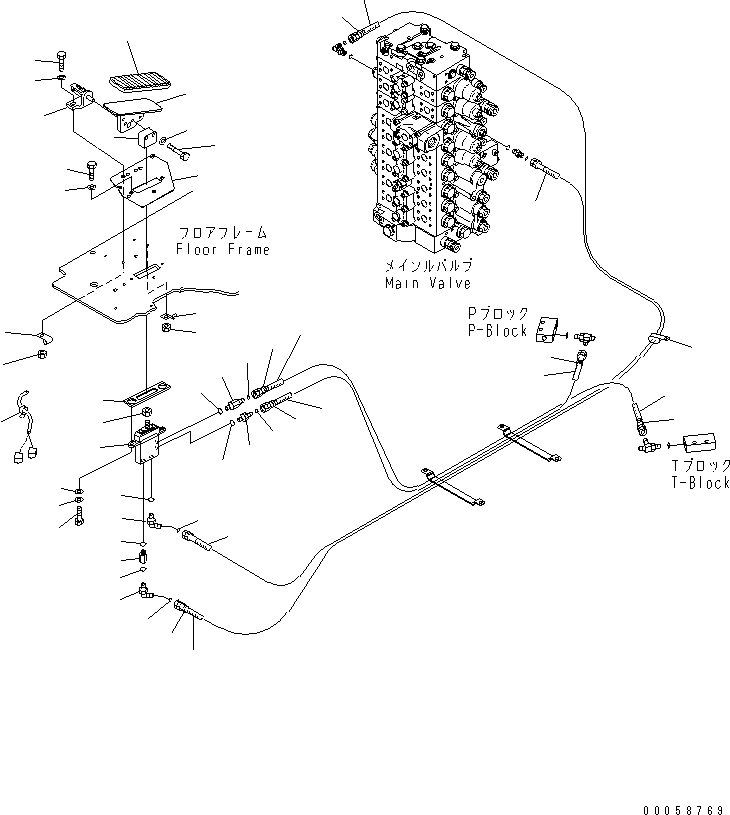 フロアフレーム
Floor Frame

メインバルブ
Main Valve

Pブロック
P-Block

Tブロック
T-Block

00058769