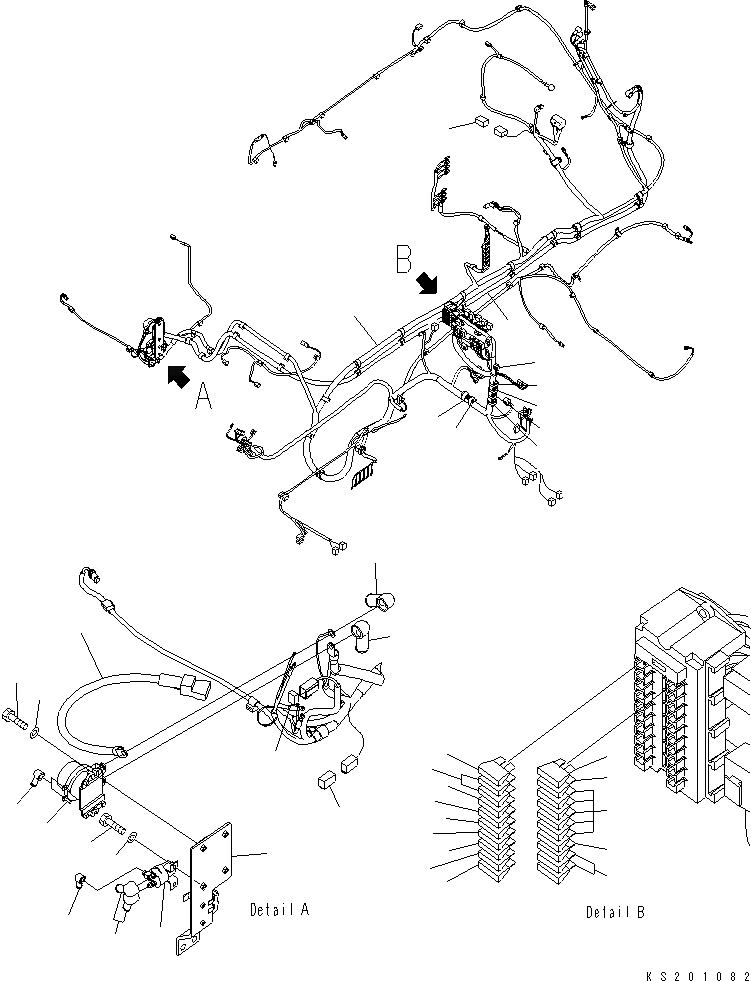 B

A

Detail A

Detail B

KS201082