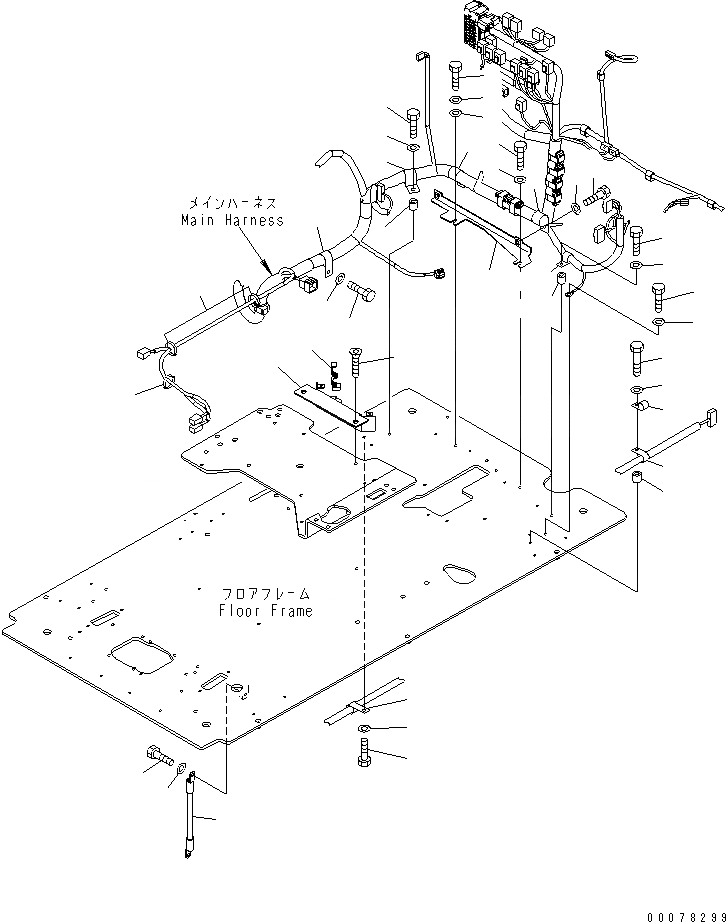 メインハーネス
Main Harness

フロアフレーム
Floor Frame

00078299