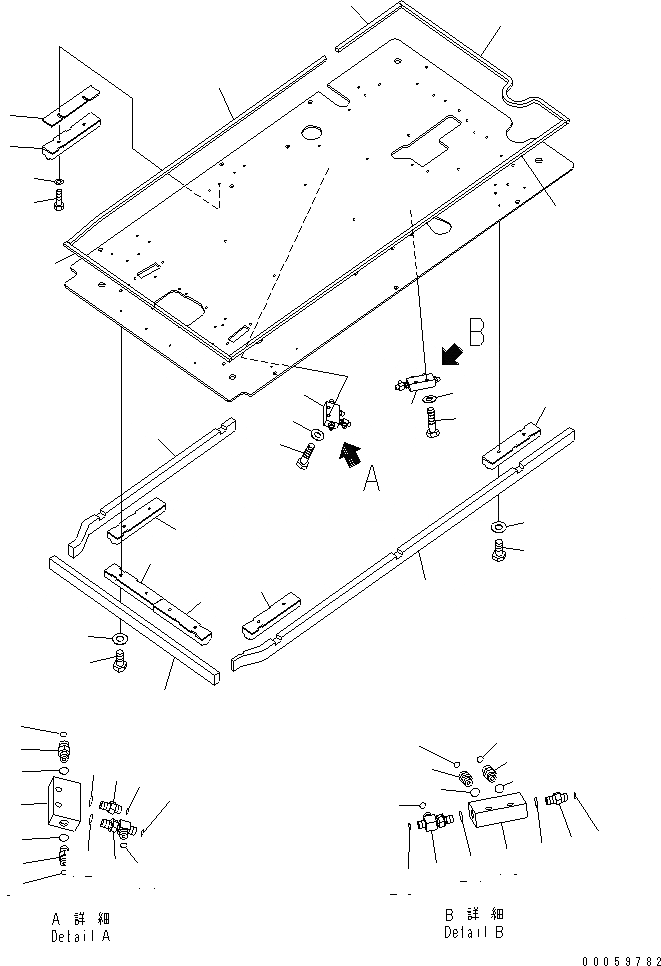 B

A

A 詳 細
Detail A

B 詳 細
Detail B

00059782