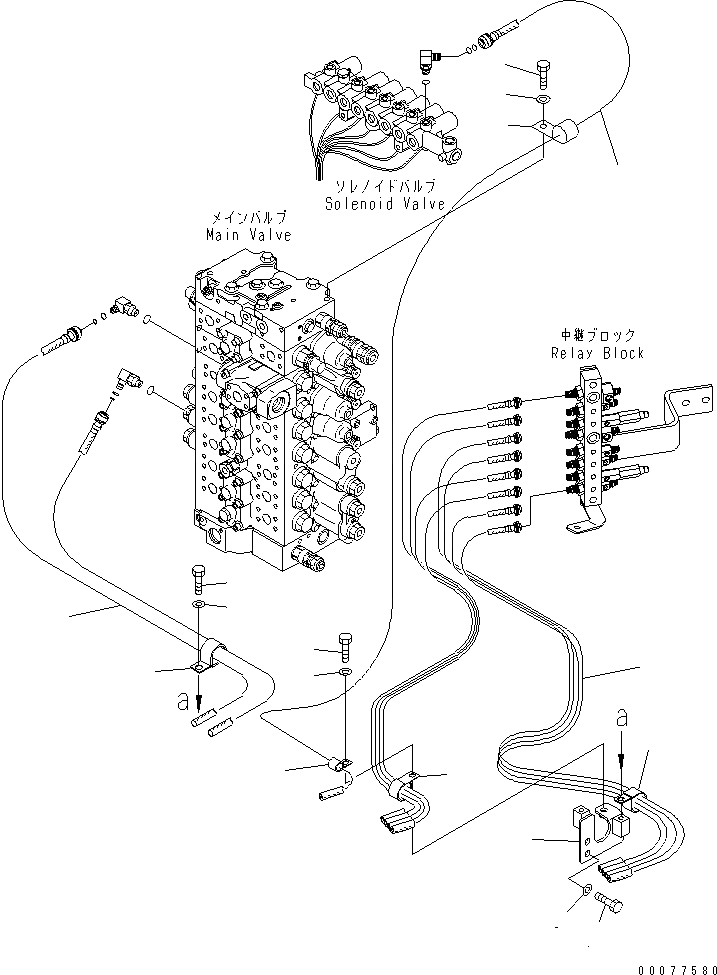 ソレノイドバルブ
Solenoid Valve

メインバルブ
Main Valve

中継ブロック
Relay Block

a

a

00077580