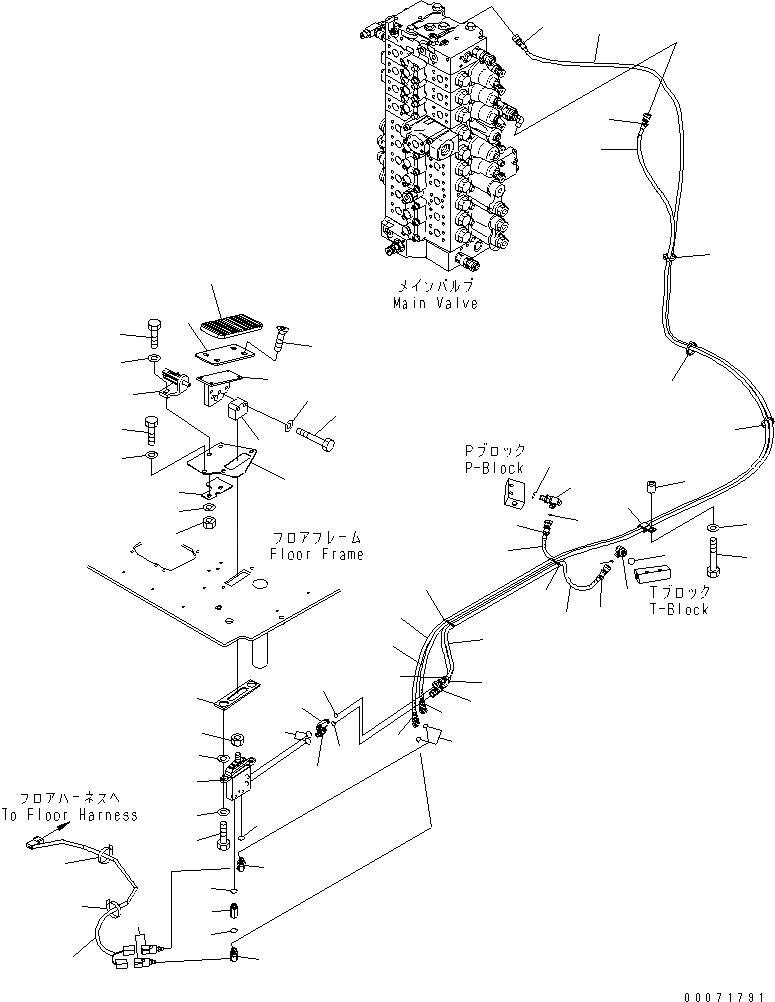 メインバルブ
Main Valve

Pブロック
P-Block

フロアフレーム
Floor Frame

Tブロック
T-Block

フロアハーネスへ
To Floor Harness

00071791